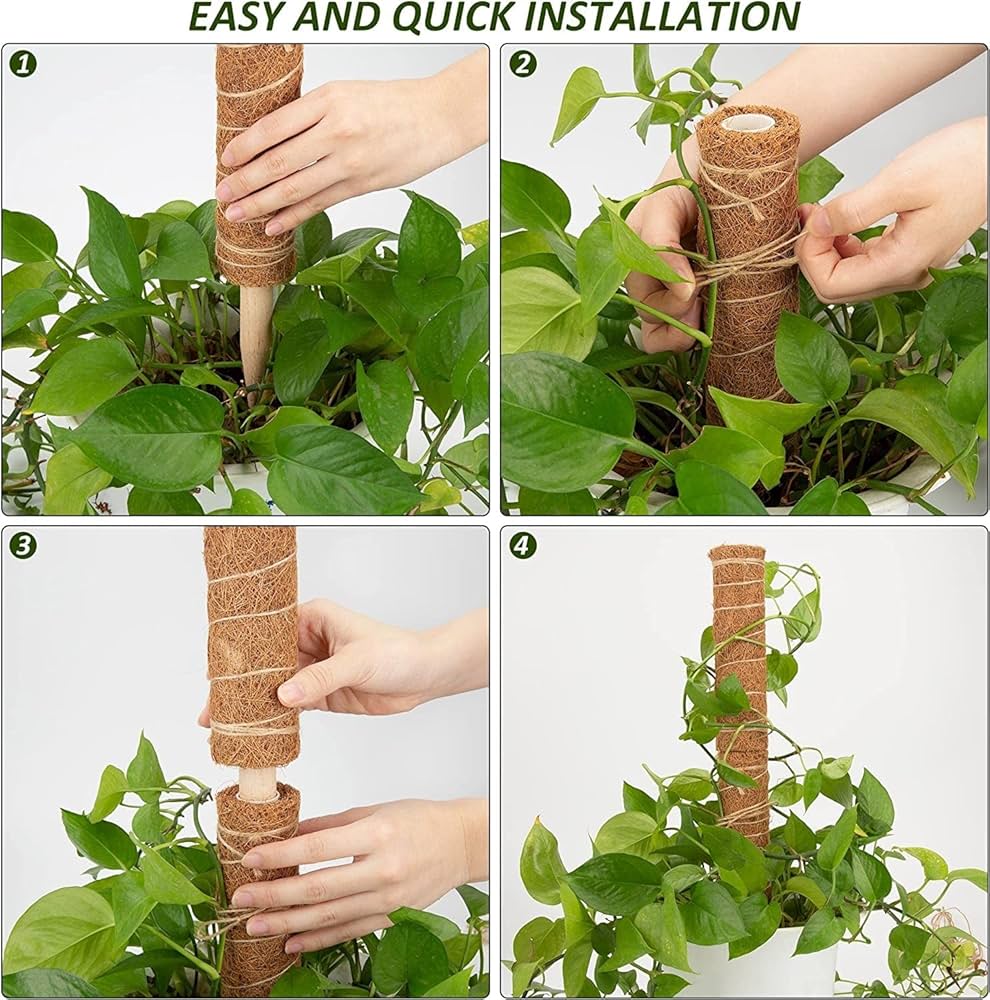 EASY AND QUICK INSTALLATION

1

2

3

4