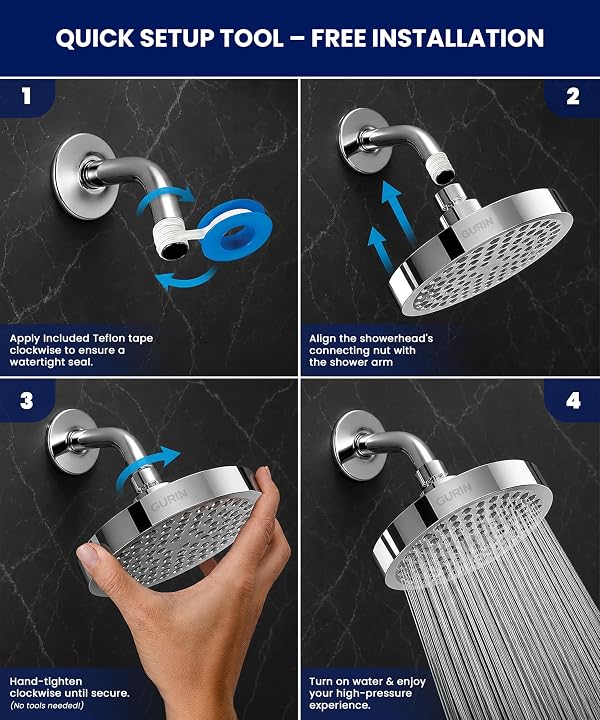 QUICK SETUP TOOL – FREE INSTALLATION

1

Apply included Teflon tape clockwise to ensure a watertight seal.

2

GURIN

Align the showerhead's connecting nut with the shower arm

3

GURIN

Hand-tighten clockwise until secure.
(No tools needed!)

4

GURIN

Turn on water & enjoy your high-pressure experience.