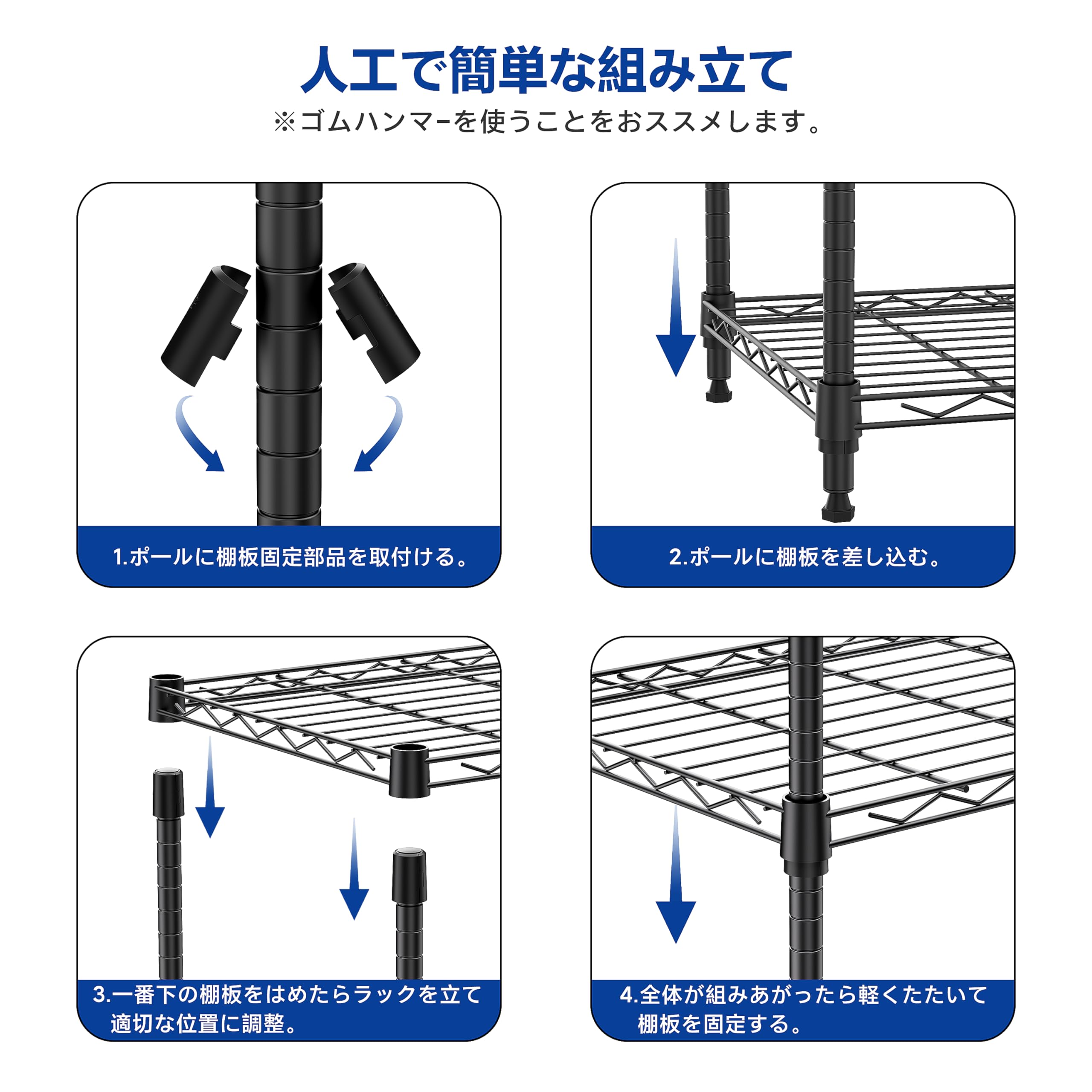 人工で簡単な組み立て
※ゴムハンマーを使うことをおススメします。

1.ポールに棚板固定部品を取付ける。

2.ポールに棚板を差し込む。

3.一番下の棚板をはめたらラックを立て適切な位置に調整。

4.全体が組みあがったら軽くたたいて棚板を固定する。