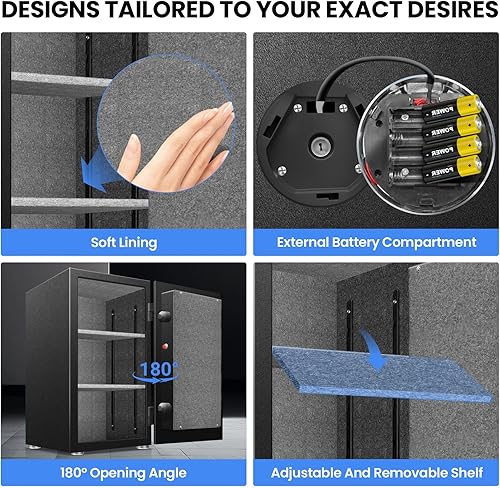 DESIGNS TAILORED TO YOUR EXACT DESIRES

Soft Lining

POWER
POWER
POWER
POWER

External Battery Compartment

180°

180° Opening Angle

Adjustable And Removable Shelf