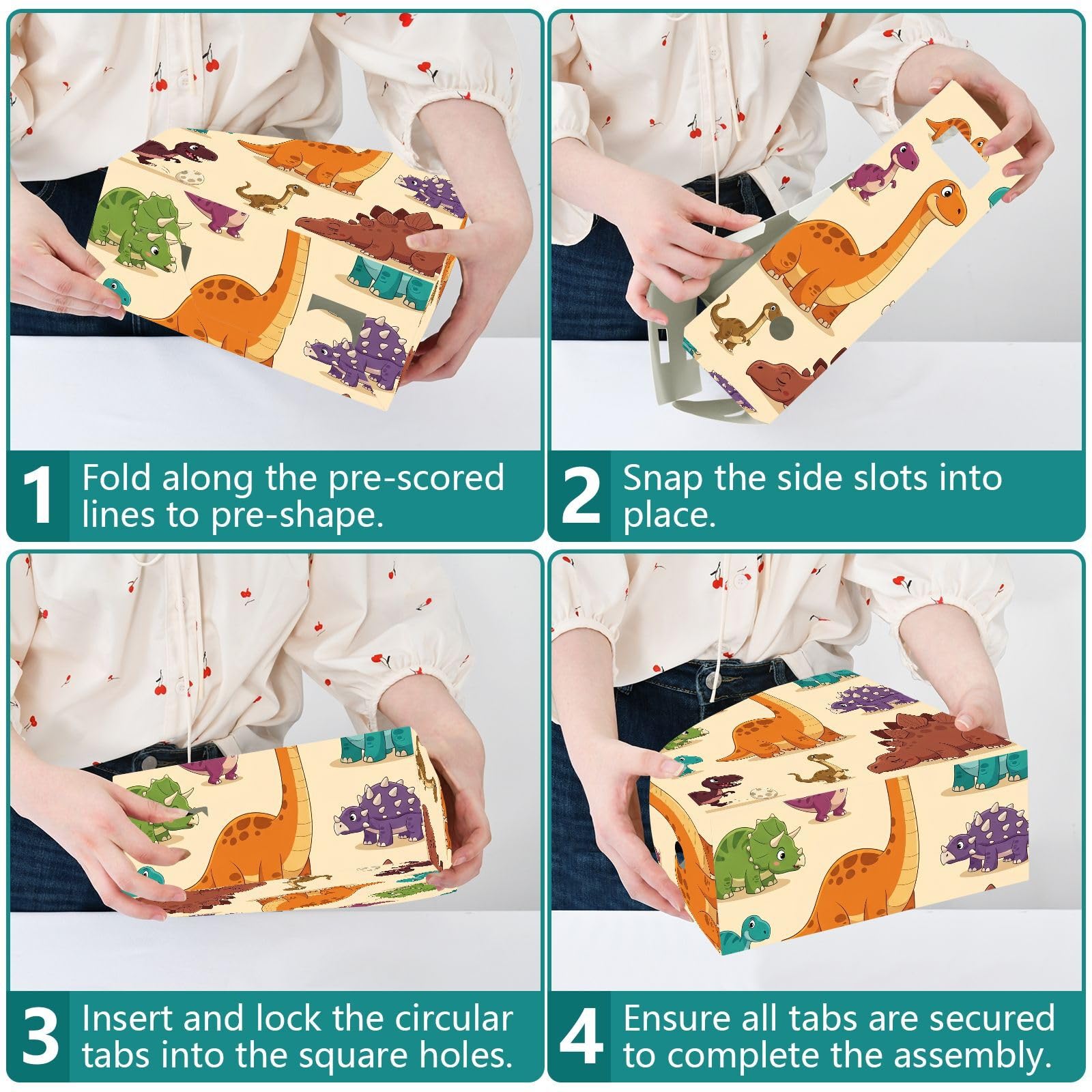 1 Fold along the pre-scored lines to pre-shape.

2 Snap the side slots into place.

3 Insert and lock the circular tabs into the square holes.

4 Ensure all tabs are secured to complete the assembly.