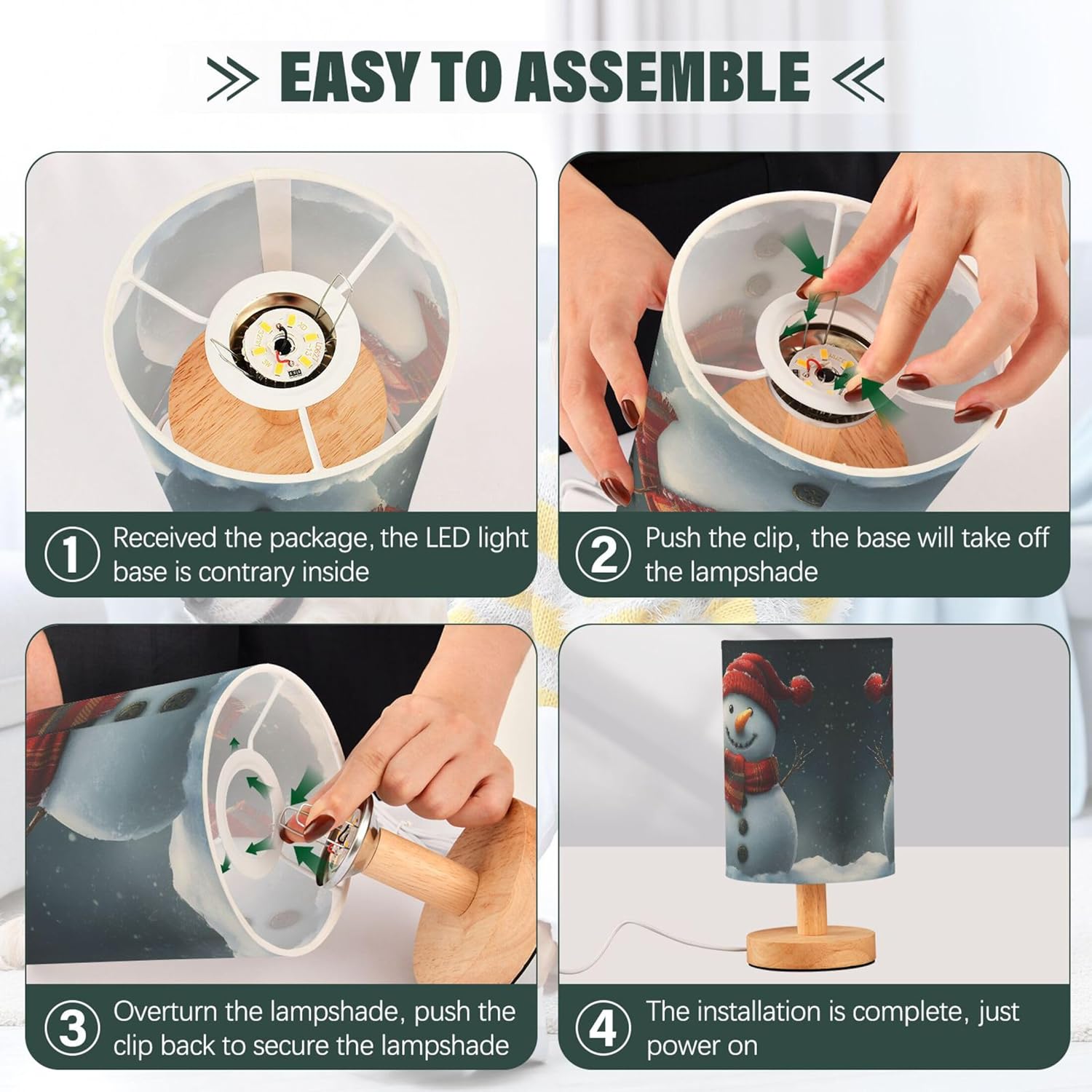 EASY TO ASSEMBLE

① Received the package, the LED light base is contrary inside

② Push the clip, the base will take off the lampshade

③ Overturn the lampshade, push the clip back to secure the lampshade

④ The installation is complete, just power on