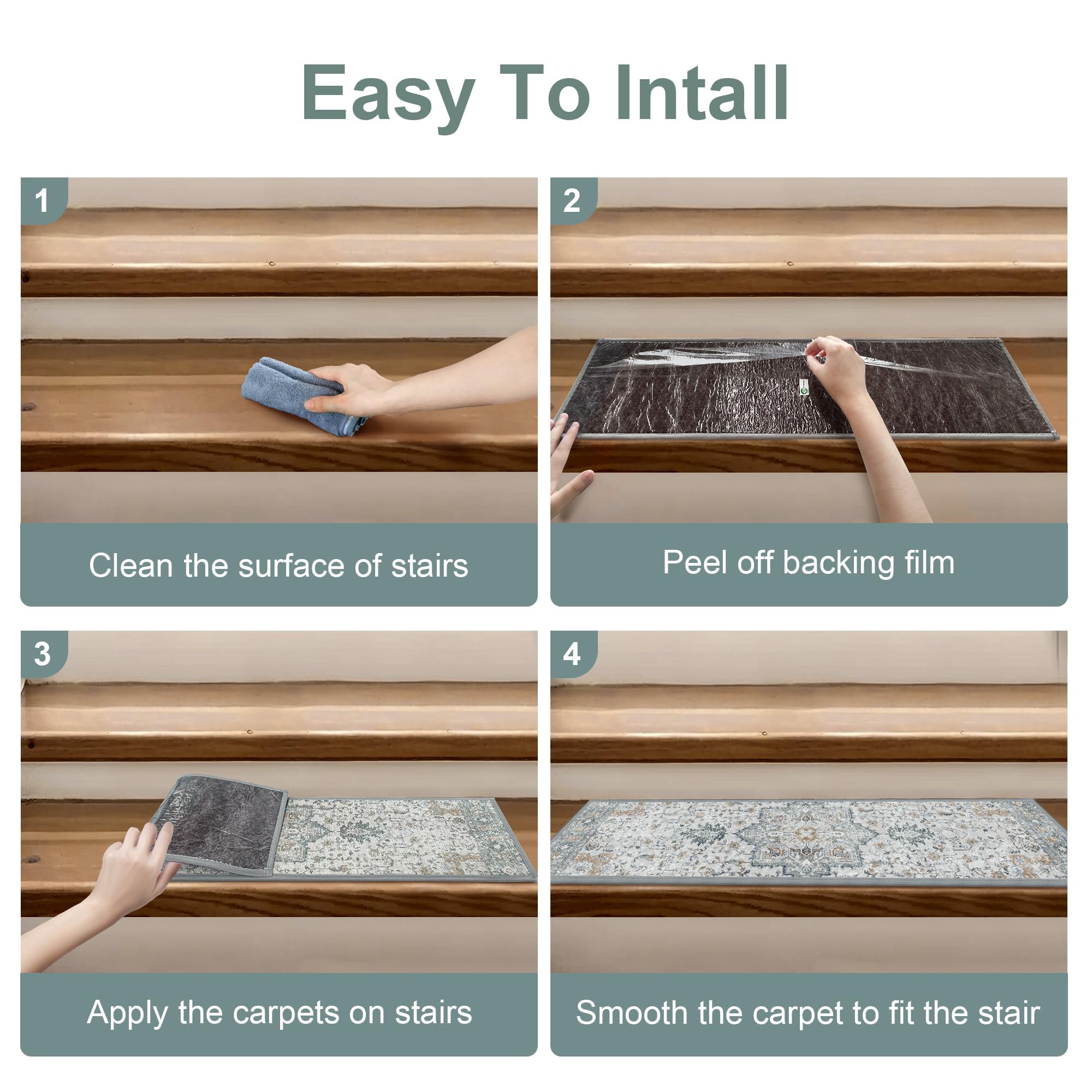 Easy To Intall

1

Clean the surface of stairs

2

Peel off backing film

3

Apply the carpets on stairs

4

Smooth the carpet to fit the stair