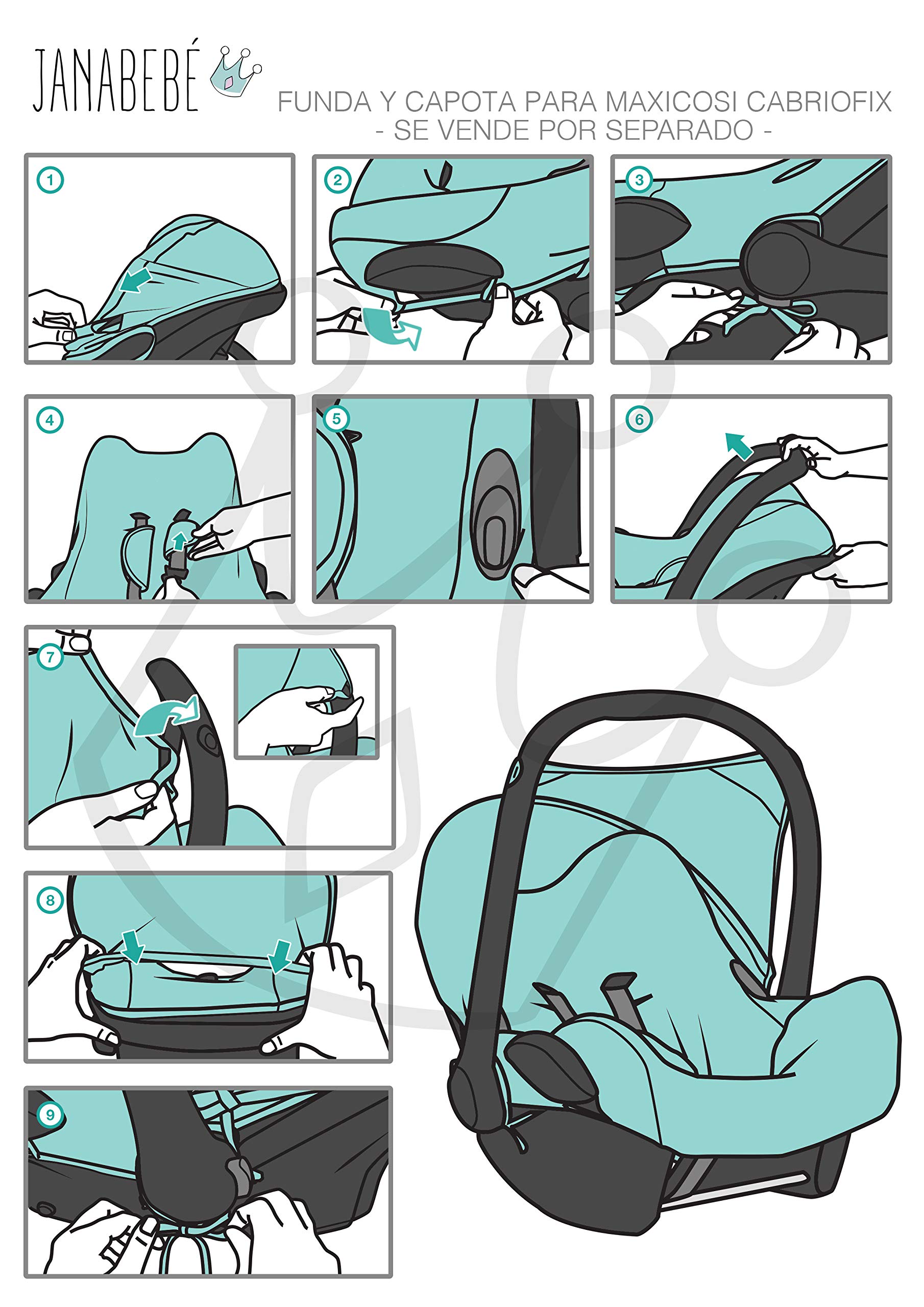 JANABEBÉ

FUNDA Y CAPOTA PARA MAXICOSI CABRIOFIX
- SE VENDE POR SEPARADO -

1

2

3

4

5

6

7

8

9