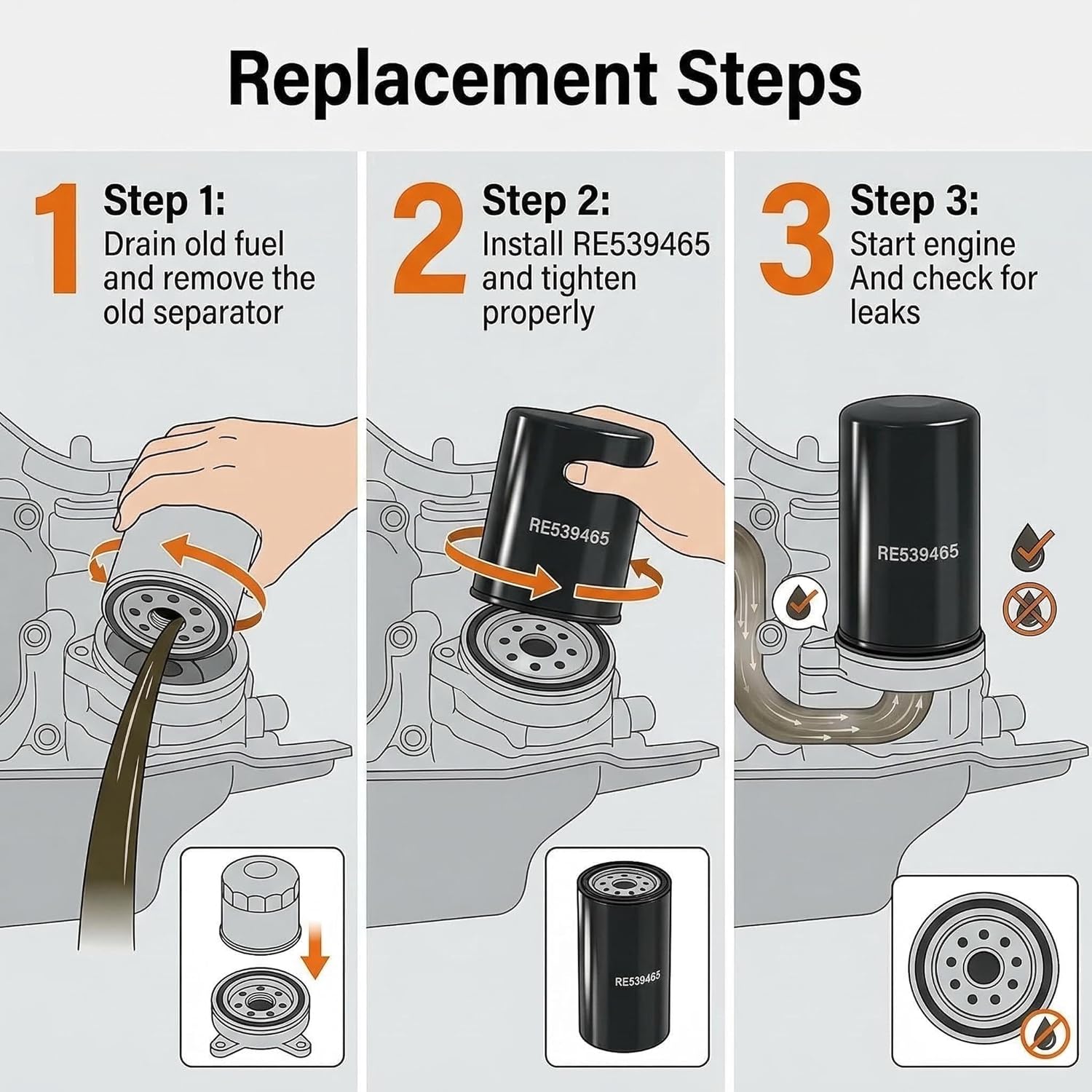 Replacement Steps

1 Step 1:
Drain old fuel and remove the old separator

2 Step 2:
Install RE539465 and tighten properly

RE539465

RE539465

3 Step 3:
Start engine And check for leaks

RE539465