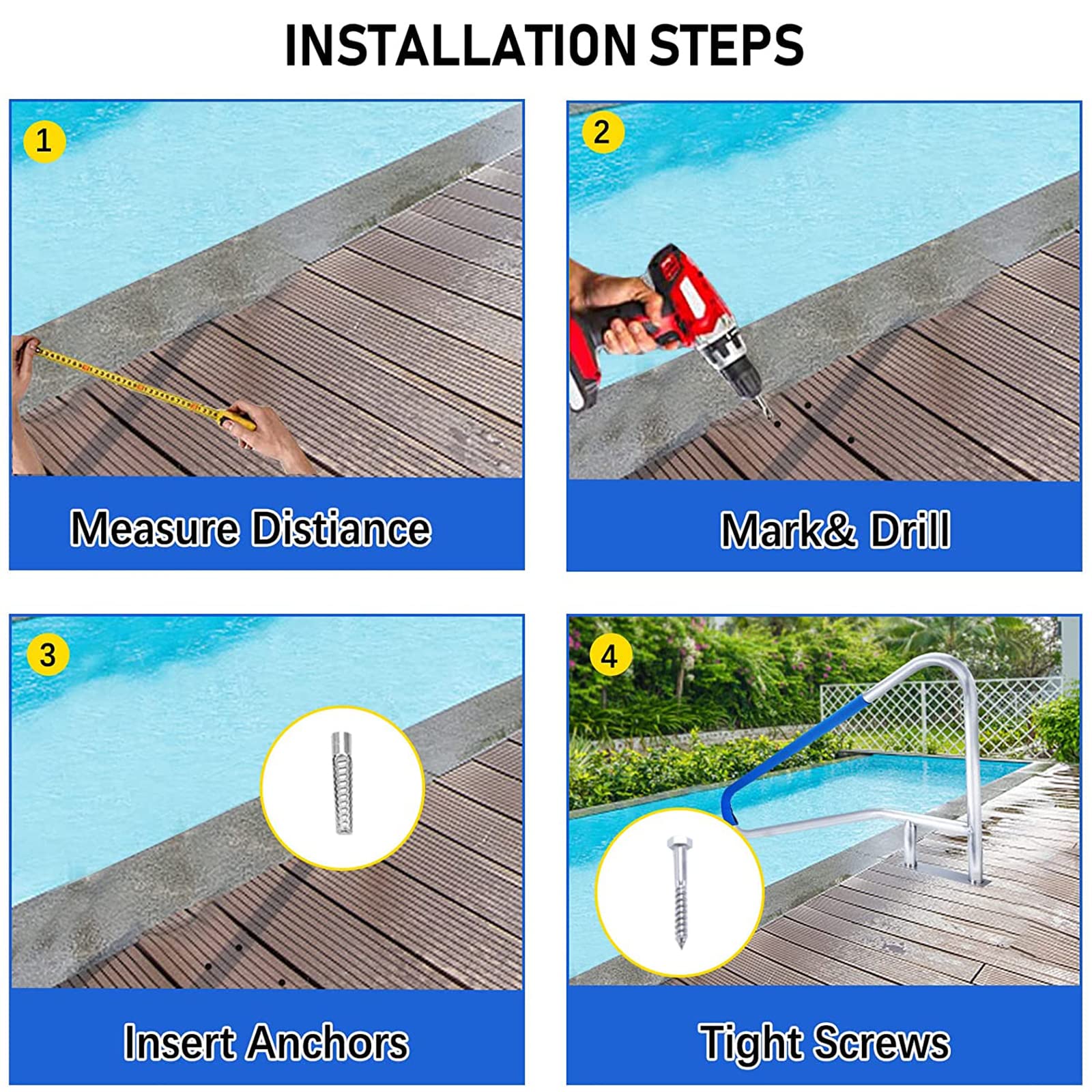 INSTALLATION STEPS

1

Measure Distiance

2

Mark& Drill

3

Insert Anchors

4

Tight Screws