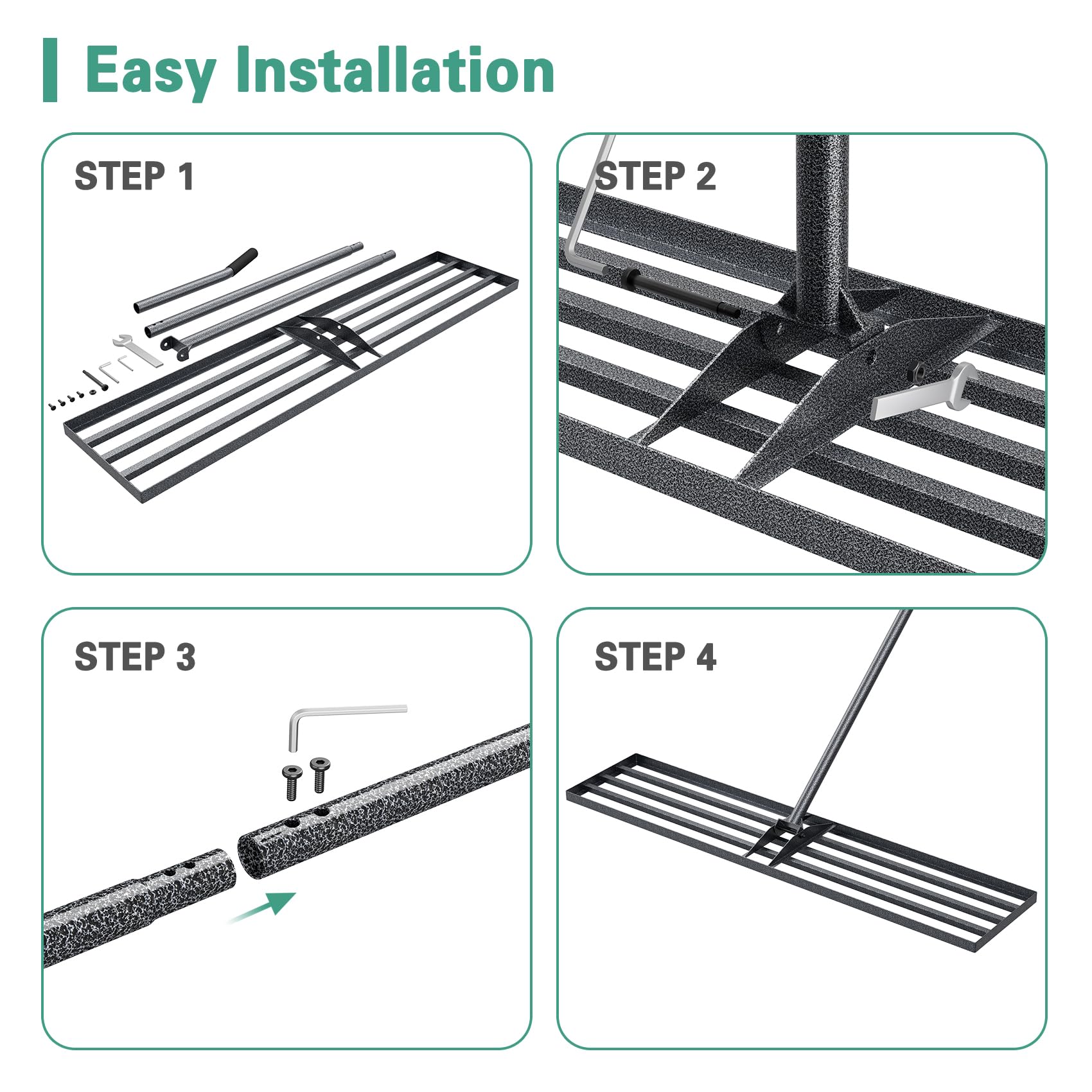 Easy Installation

STEP 1

STEP 2

STEP 3

STEP 4