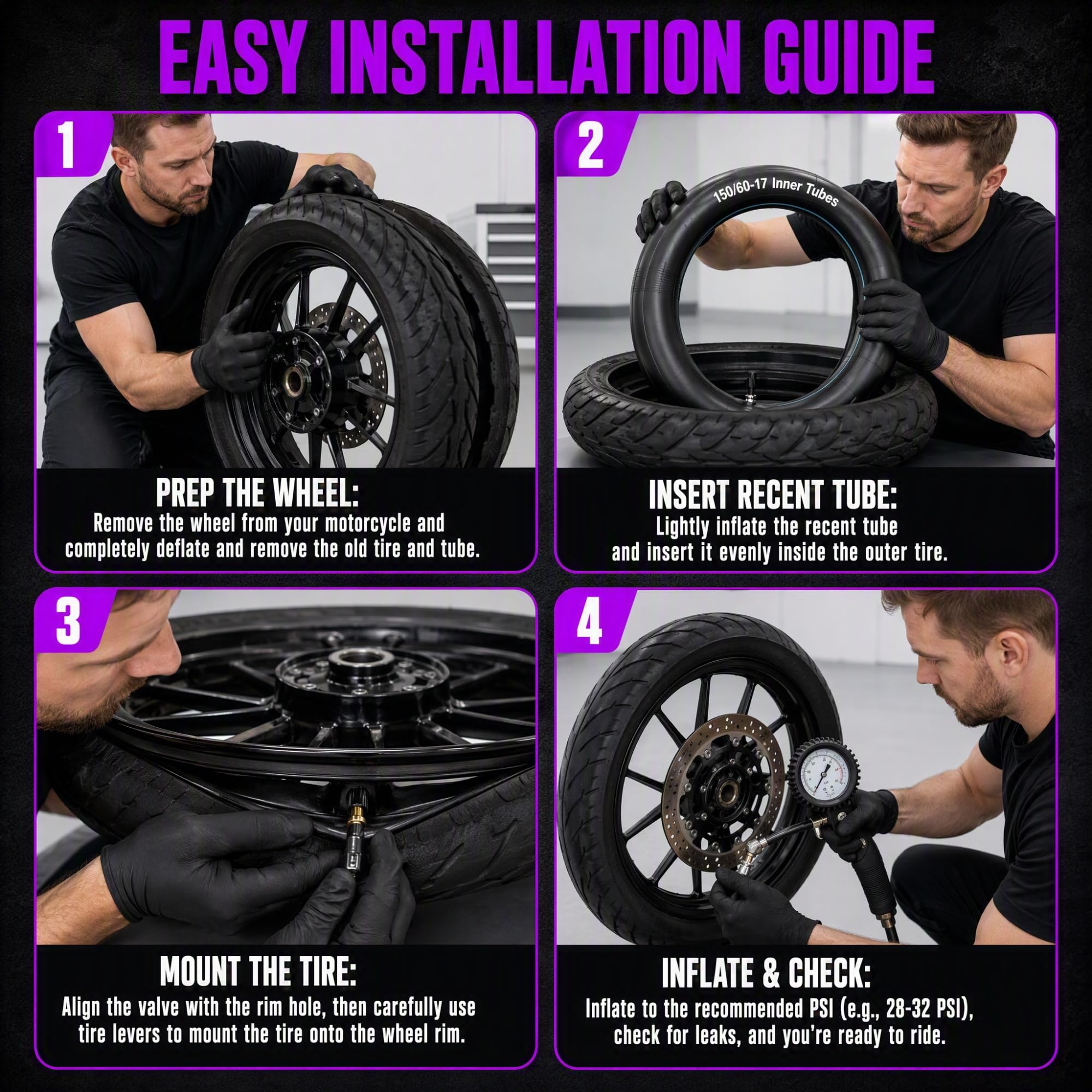 EASY INSTALLATION GUIDE

1

PREP THE WHEEL:
Remove the wheel from your motorcycle and completely deflate and remove the old tire and tube.

2

150/60-17 Inner Tubes

INSERT RECENT TUBE:
Lightly inflate the recent tube and insert it evenly inside the outer tire.

3

MOUNT THE TIRE:
Align the valve with the rim hole, then carefully use tire levers to mount the tire onto the wheel rim.

4

INFLATE & CHECK:
Inflate to the recommended PSI (e.g., 28-32 PSI), check for leaks, and you're ready to ride.