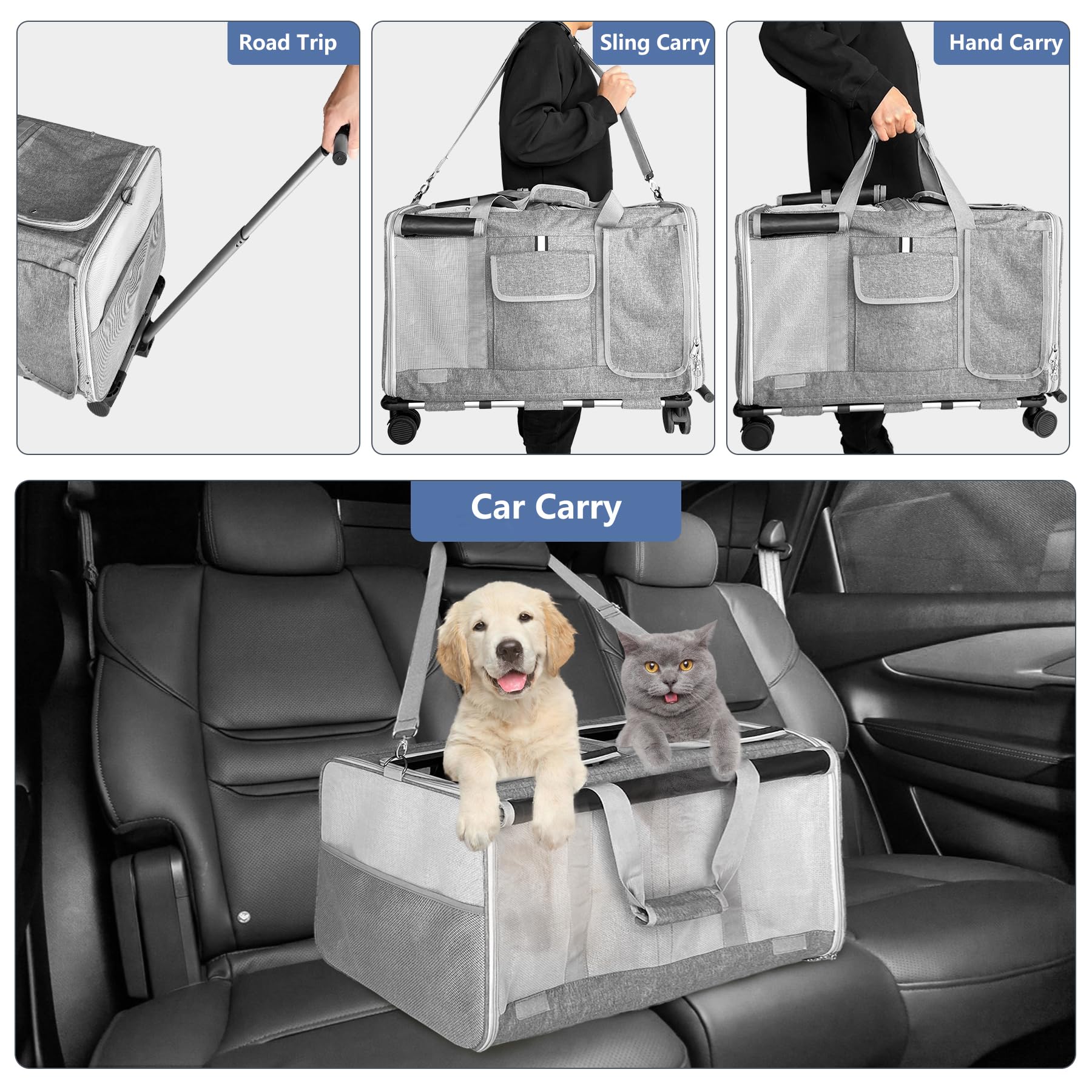 Road Trip

Sling Carry

Hand Carry

Car Carry