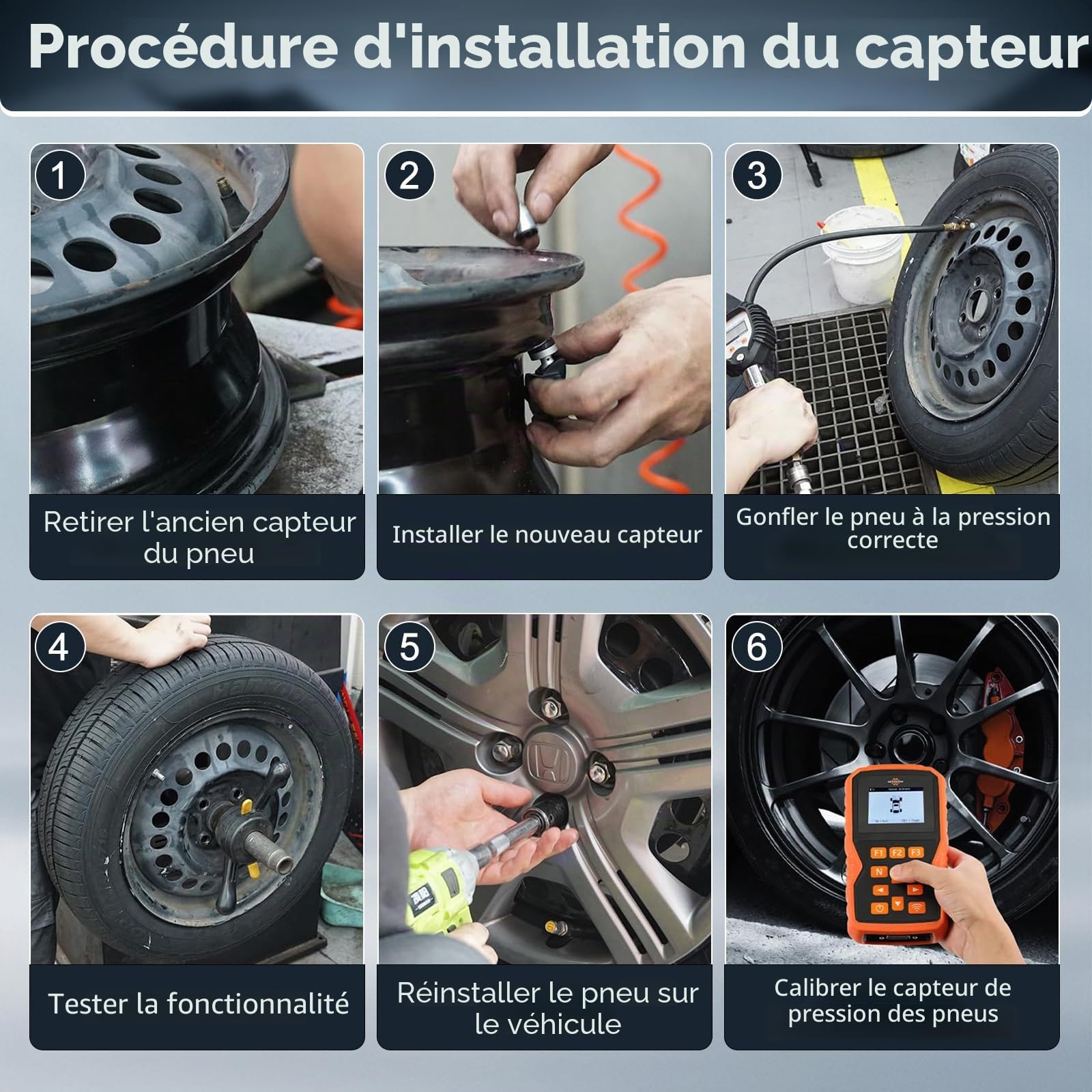 Procédure d'installation du capteur

1
Retirer l'ancien capteur du pneu

2
Installer le nouveau capteur

3
Gonfler le pneu à la pression correcte

4
Tester la fonctionnalité

5
Réinstaller le pneu sur le véhicule

6
F1 F2 F3
N
Calibrer le capteur de pression des pneus