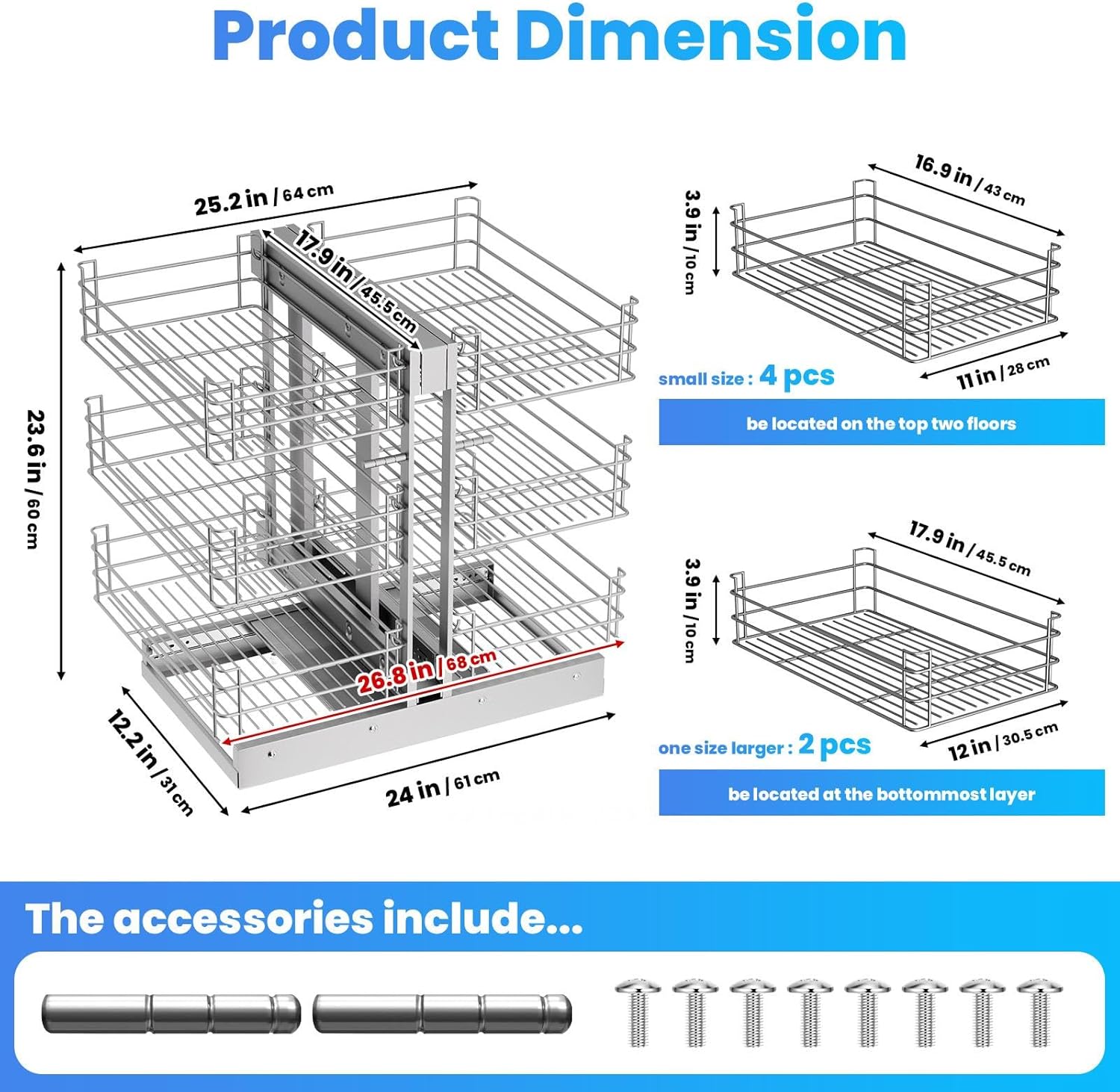 Product Dimension

25.2 in / 64 cm

17.9 in / 45.5 cm

23.6 in / 60 cm

26.8 in / 68 cm

12.2 in / 31 cm

24 in / 61 cm

16.9 in / 43 cm

3.9 in / 10 cm

11 in / 28 cm

small size : 4 pcs

be located on the top two floors

17.9 in / 45.5 cm

3.9 in / 10 cm

12 in / 30.5 cm

one size larger : 2 pcs

be located at the bottommost layer

The accessories include...