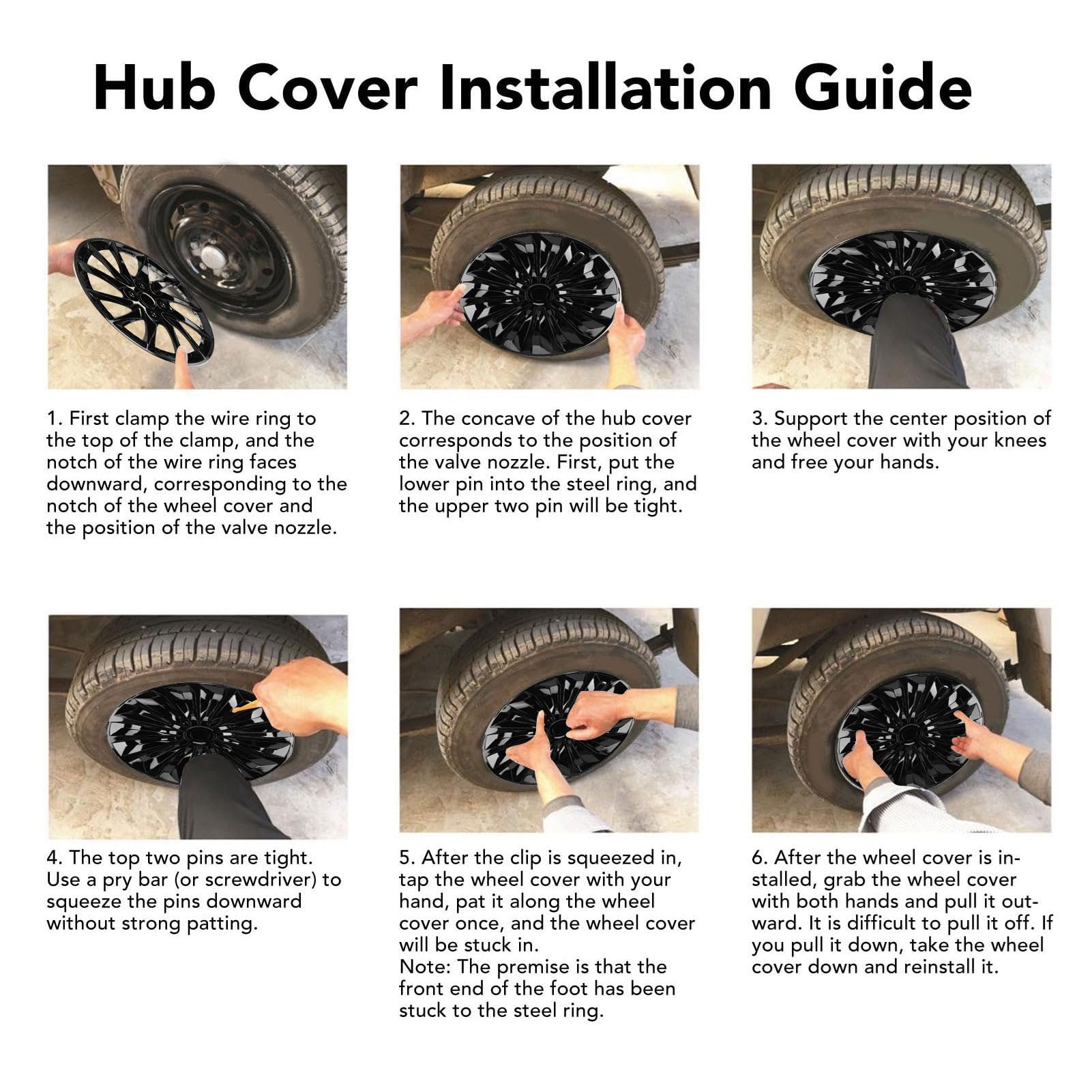 Hub Cover Installation Guide

1. First clamp the wire ring to the top of the clamp, and the notch of the wire ring faces downward, corresponding to the notch of the wheel cover and the position of the valve nozzle.

2. The concave of the hub cover corresponds to the position of the valve nozzle. First, put the lower pin into the steel ring, and the upper two pin will be tight.

3. Support the center position of the wheel cover with your knees and free your hands.

4. The top two pins are tight. Use a pry bar (or screwdriver) to squeeze the pins downward without strong patting.

5. After the clip is squeezed in, tap the wheel cover with your hand, pat it along the wheel cover once, and the wheel cover will be stuck in.
Note: The premise is that the front end of the foot has been stuck to the steel ring.

6. After the wheel cover is installed, grab the wheel cover with both hands and pull it outward. It is difficult to pull it off. If you pull it down, take the wheel cover down and reinstall it.