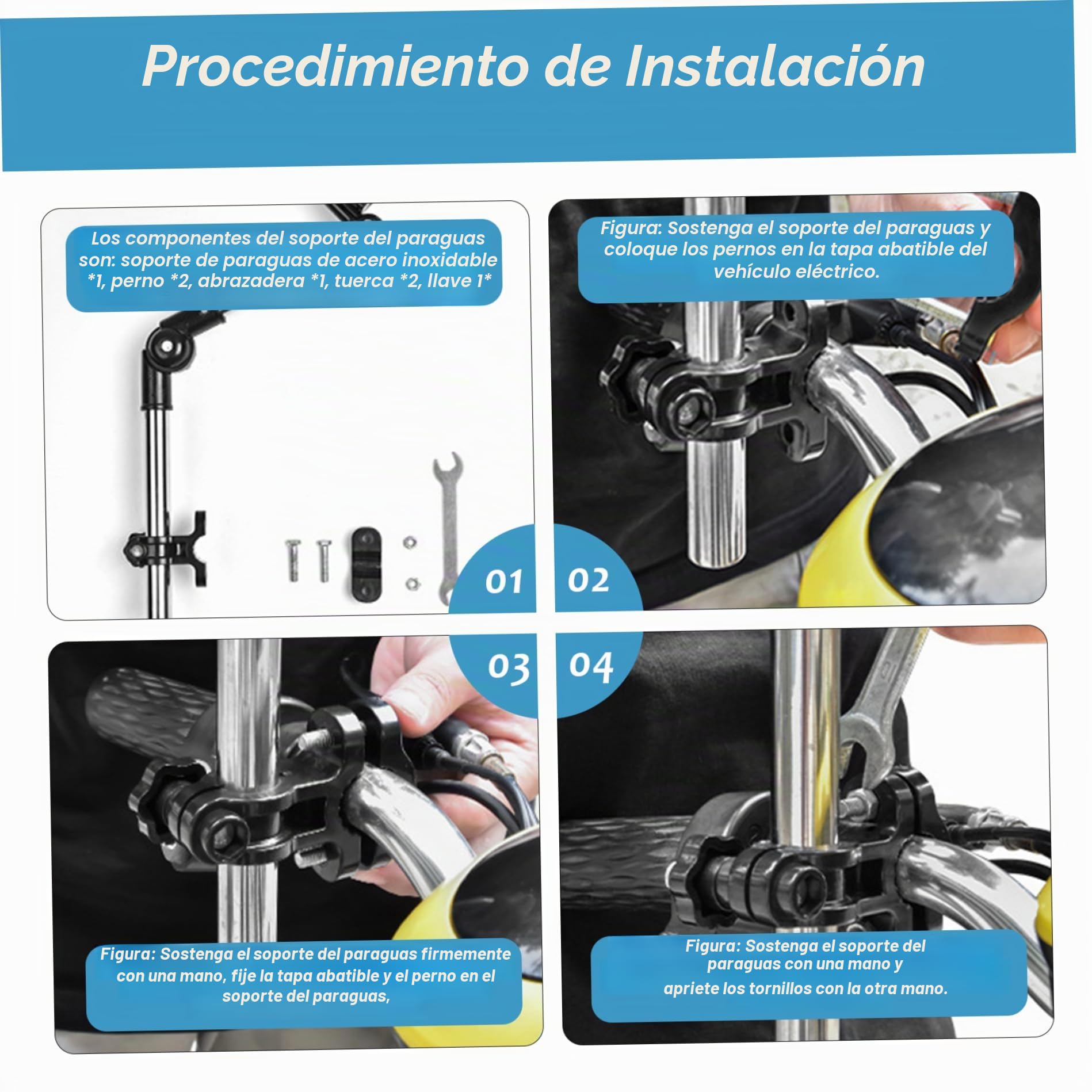 Procedimiento de Instalación

Los componentes del soporte del paraguas son: soporte de paraguas de acero inoxidable *1, perno *2, abrazadera *1, tuerca *2, llave 1*

01

Figura: Sostenga el soporte del paraguas y coloque los pernos en la tapa abatible del vehículo eléctrico.

02

03

Figura: Sostenga el soporte del paraguas firmemente con una mano, fije la tapa abatible y el perno en el soporte del paraguas,

04

Figura: Sostenga el soporte del paraguas con una mano y apriete los tornillos con la otra mano.