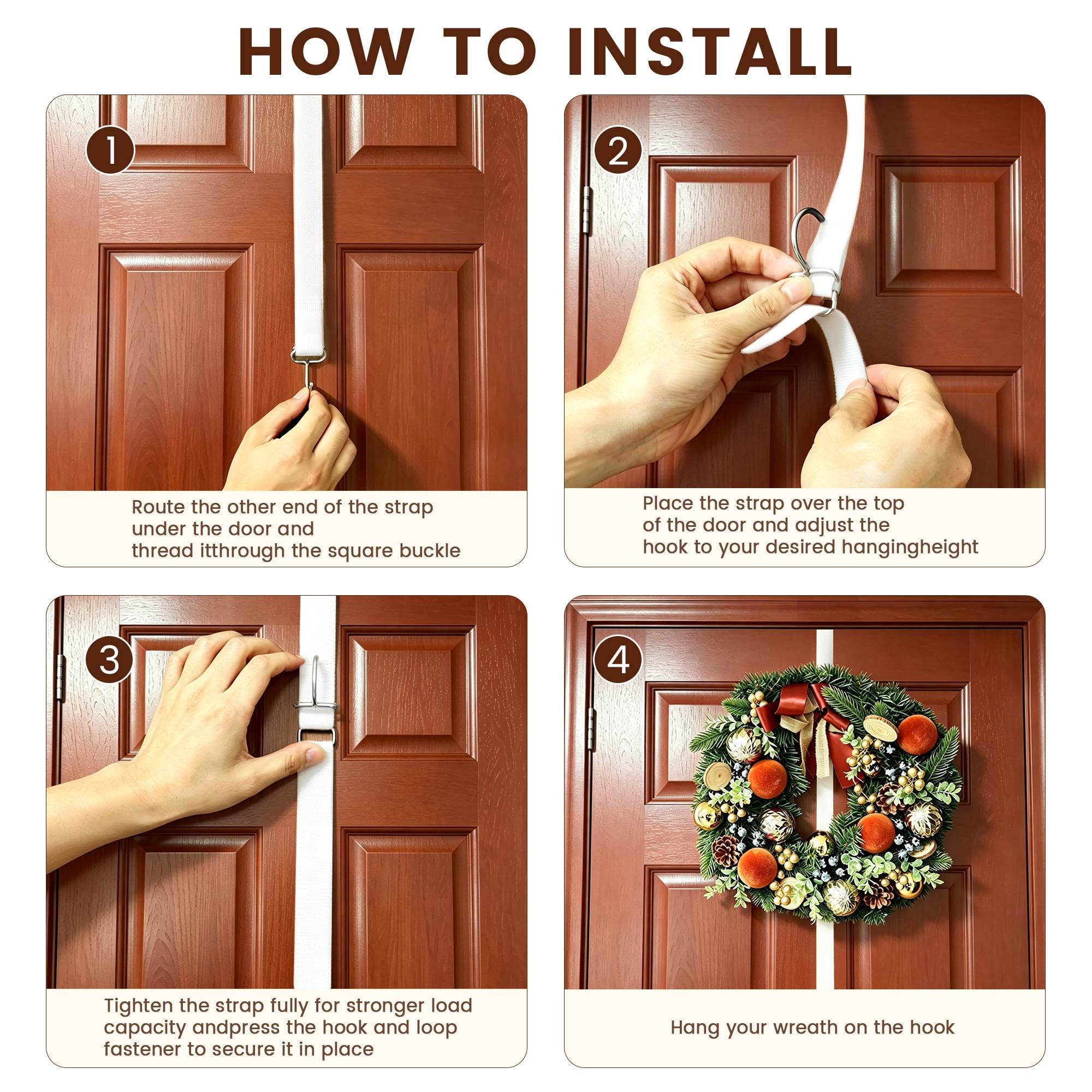 HOW TO INSTALL

1

Route the other end of the strap under the door and thread itthrough the square buckle

2

Place the strap over the top of the door and adjust the hook to your desired hangingheight

3

Tighten the strap fully for stronger load capacity andpress the hook and loop fastener to secure it in place

4

Hang your wreath on the hook