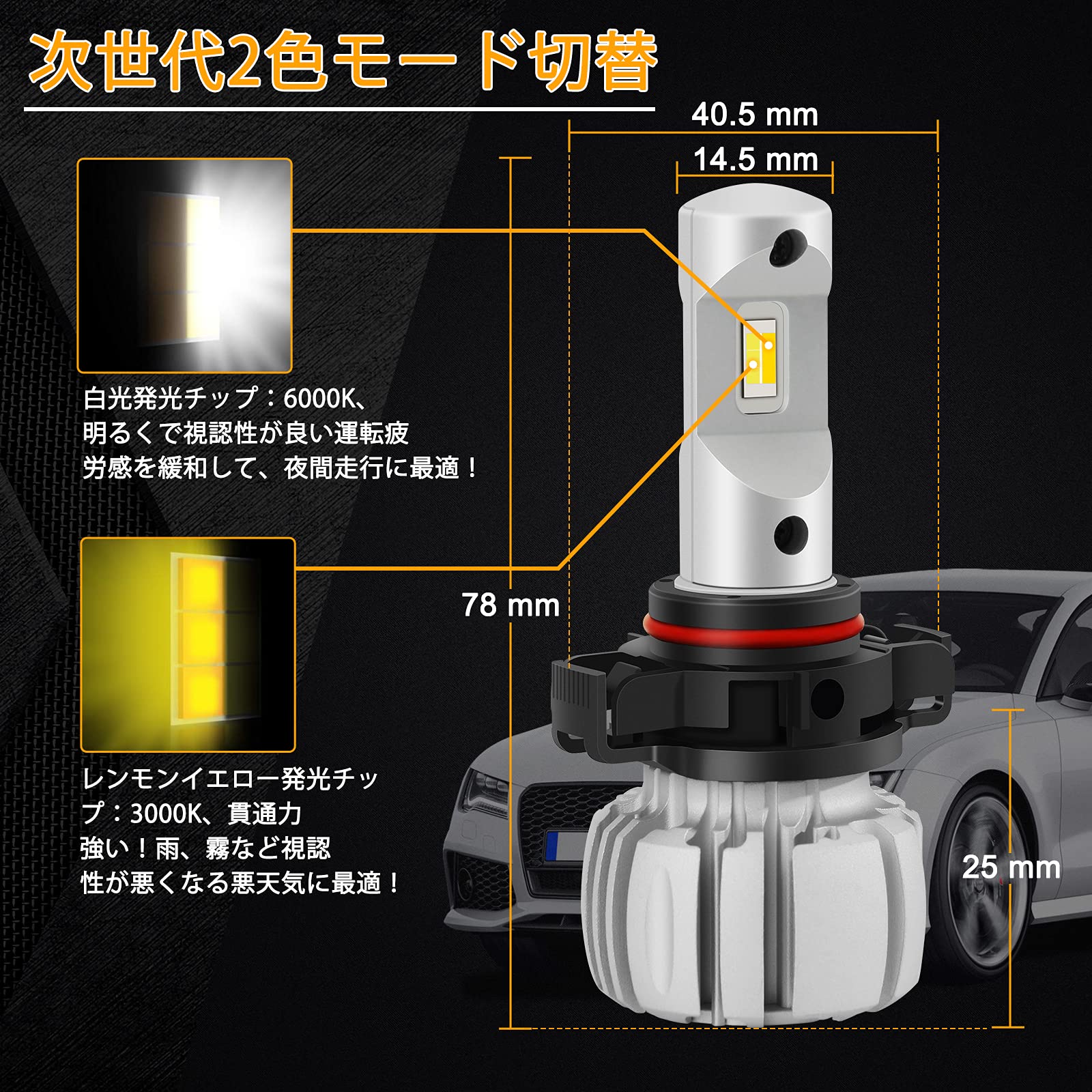 次世代2色モード切替

40.5 mm

14.5 mm

白光発光チップ：6000K、明るくで視認性が良い運転疲労感を緩和して、夜間走行に最適！

78 mm

レンモンイエロー発光チップ：3000K、貫通力強い！雨、霧など視認性が悪くなる悪天気に最適！

25 mm