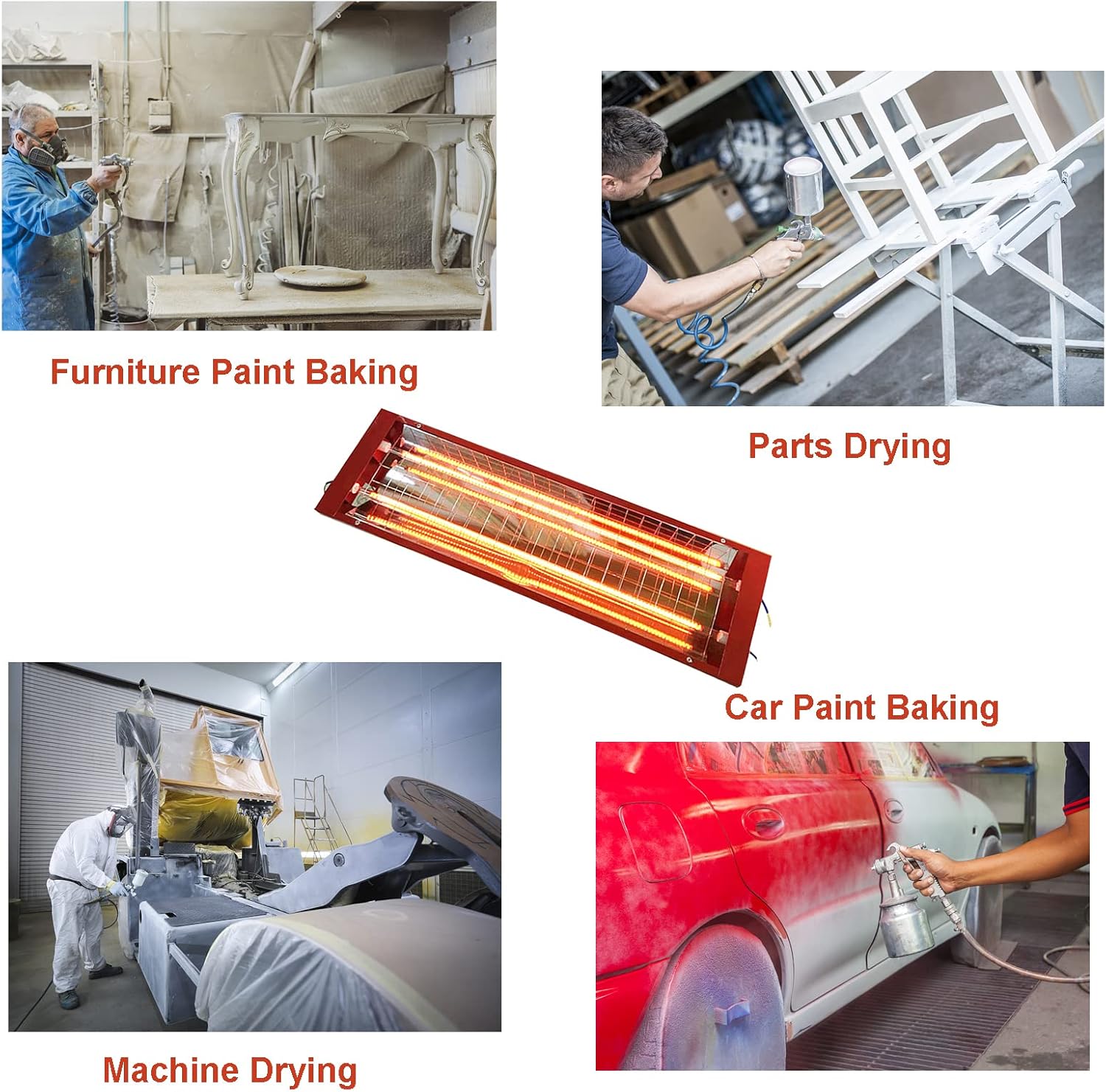 Furniture Paint Baking

Parts Drying

Car Paint Baking

Machine Drying