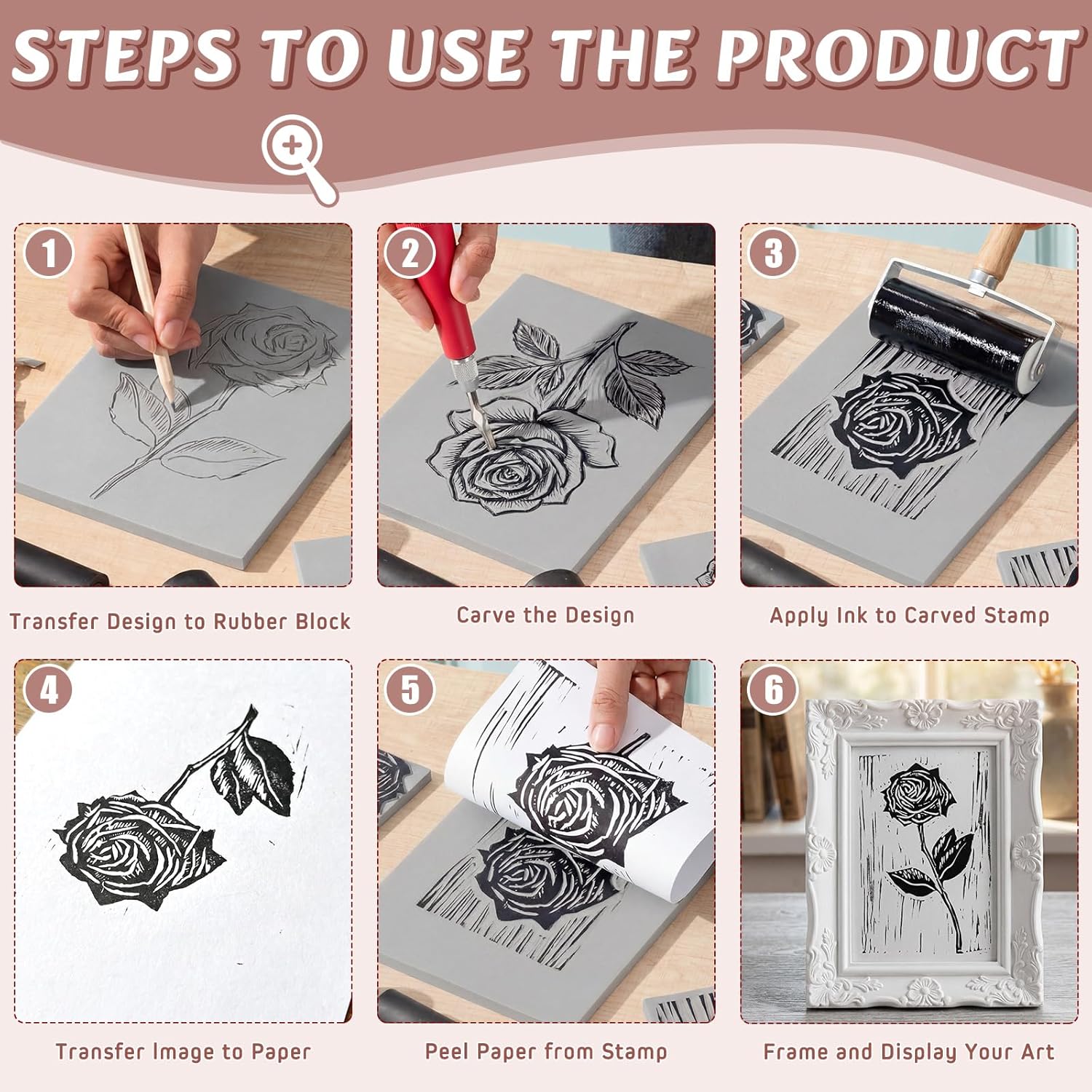 STEPS TO USE THE PRODUCT

1

Transfer Design to Rubber Block

2

Carve the Design

3

Apply Ink to Carved Stamp

4

Transfer Image to Paper

5

Peel Paper from Stamp

6

Frame and Display Your Art