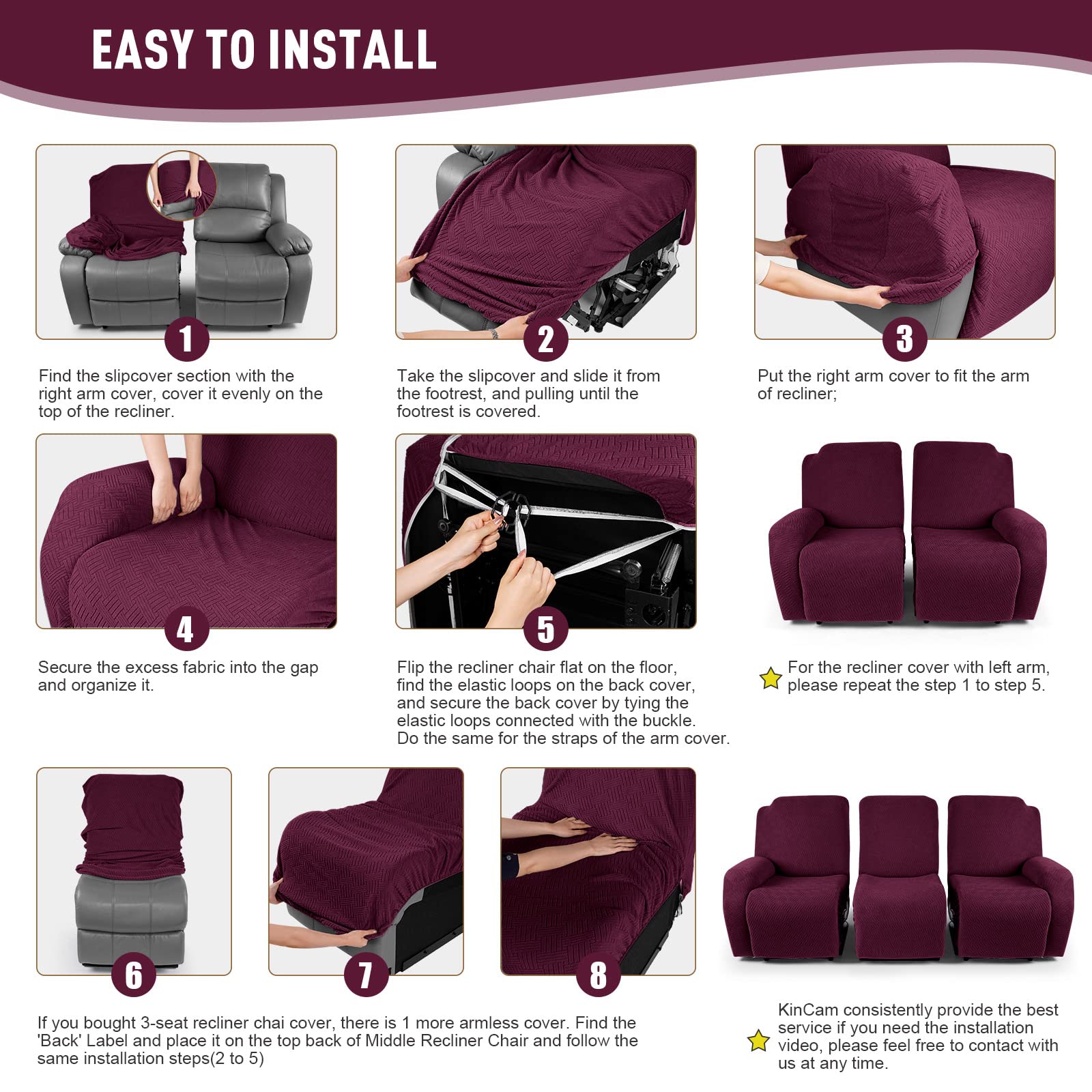 EASY TO INSTALL

1

Find the slipcover section with the right arm cover, cover it evenly on the top of the recliner.

2

Take the slipcover and slide it from the footrest, and pulling until the footrest is covered.

3

Put the right arm cover to fit the arm of recliner;

4

Secure the excess fabric into the gap and organize it.

5

Flip the recliner chair flat on the floor, find the elastic loops on the back cover, and secure the back cover by tying the elastic loops connected with the buckle. Do the same for the straps of the arm cover.

For the recliner cover with left arm, please repeat the step 1 to step 5.

6

7

8

If you bought 3-seat recliner chai cover, there is 1 more armless cover. Find the 'Back' Label and place it on the top back of Middle Recliner Chair and follow the same installation steps(2 to 5)

KinCam consistently provide the best service if you need the installation video, please feel free to contact with us at any time.