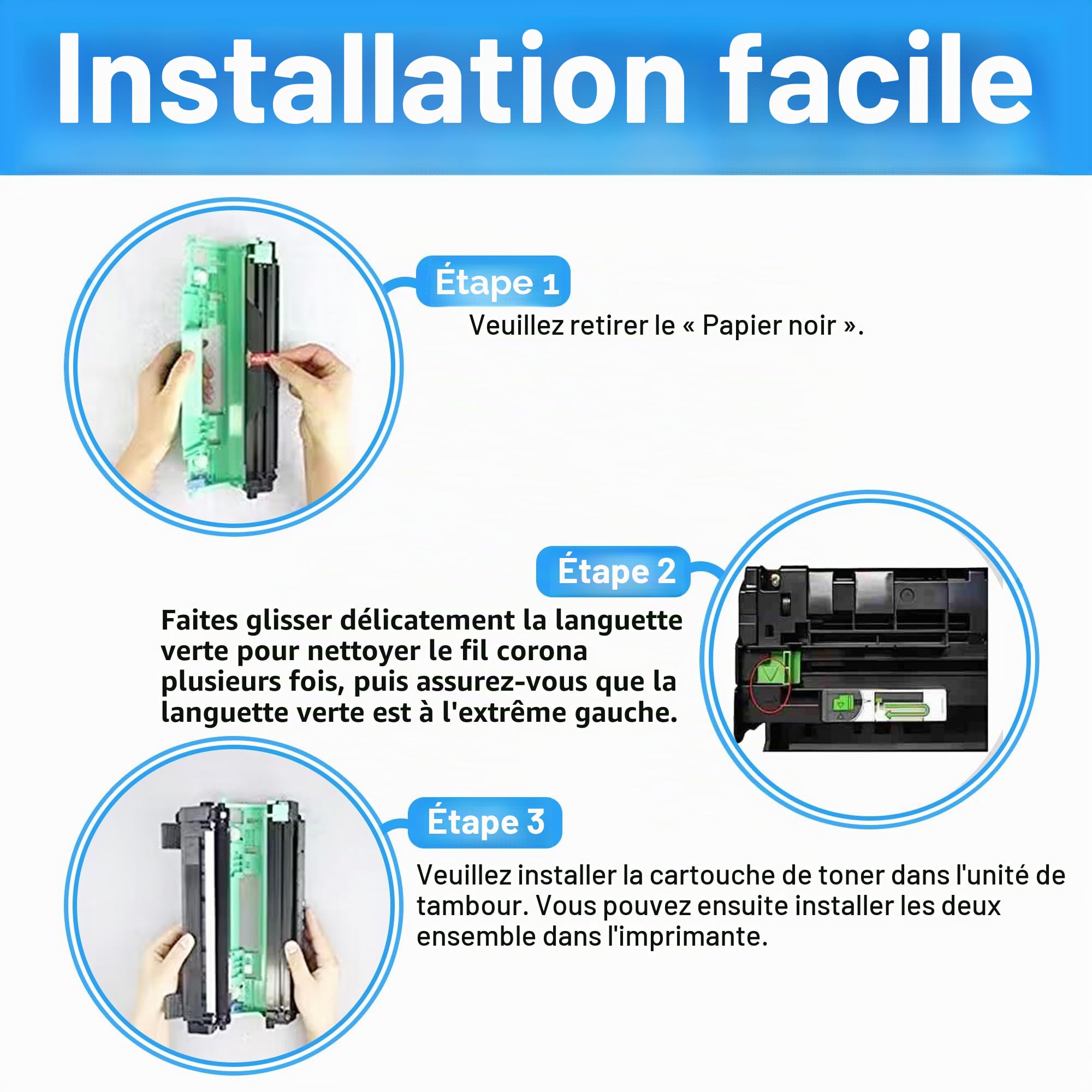 Installation facile

Étape 1

Veuillez retirer le « Papier noir ».

Étape 2

Faites glisser délicatement la languette verte pour nettoyer le fil corona plusieurs fois, puis assurez-vous que la languette verte est à l'extrême gauche.

Étape 3

Veuillez installer la cartouche de toner dans l'unité de tambour. Vous pouvez ensuite installer les deux ensemble dans l'imprimante.