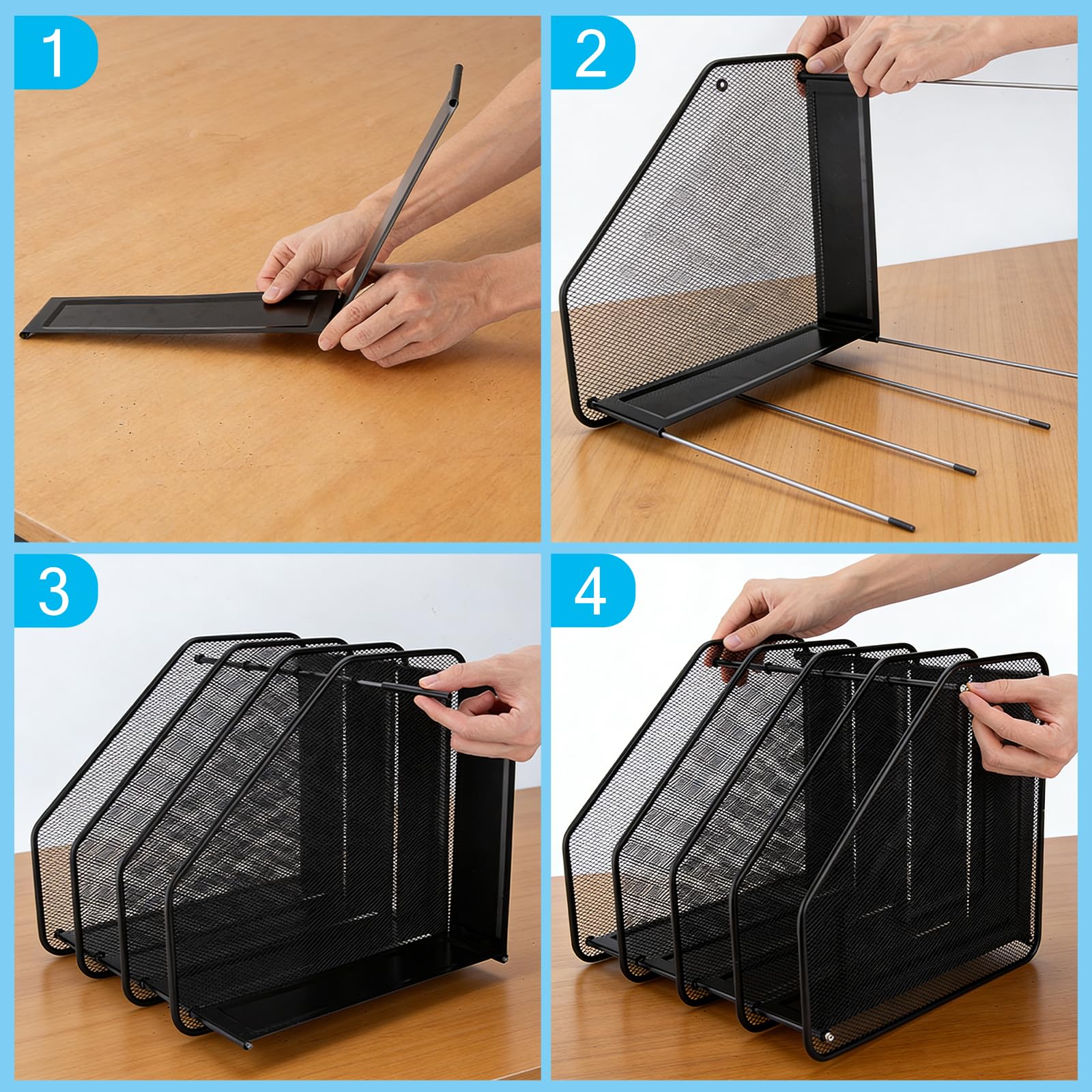 1

2

3

4