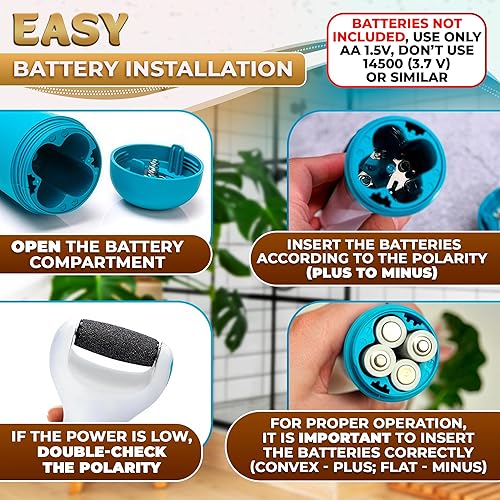 EASY
BATTERY INSTALLATION

BATTERIES NOT INCLUDED, USE ONLY AA 1.5V, DON'T USE 14500 (3.7 V) OR SIMILAR

OPEN THE BATTERY COMPARTMENT

INSERT THE BATTERIES ACCORDING TO THE POLARITY (PLUS TO MINUS)

IF THE POWER IS LOW, DOUBLE-CHECK THE POLARITY

FOR PROPER OPERATION, IT IS IMPORTANT TO INSERT THE BATTERIES CORRECTLY (CONVEX - PLUS; FLAT - MINUS)