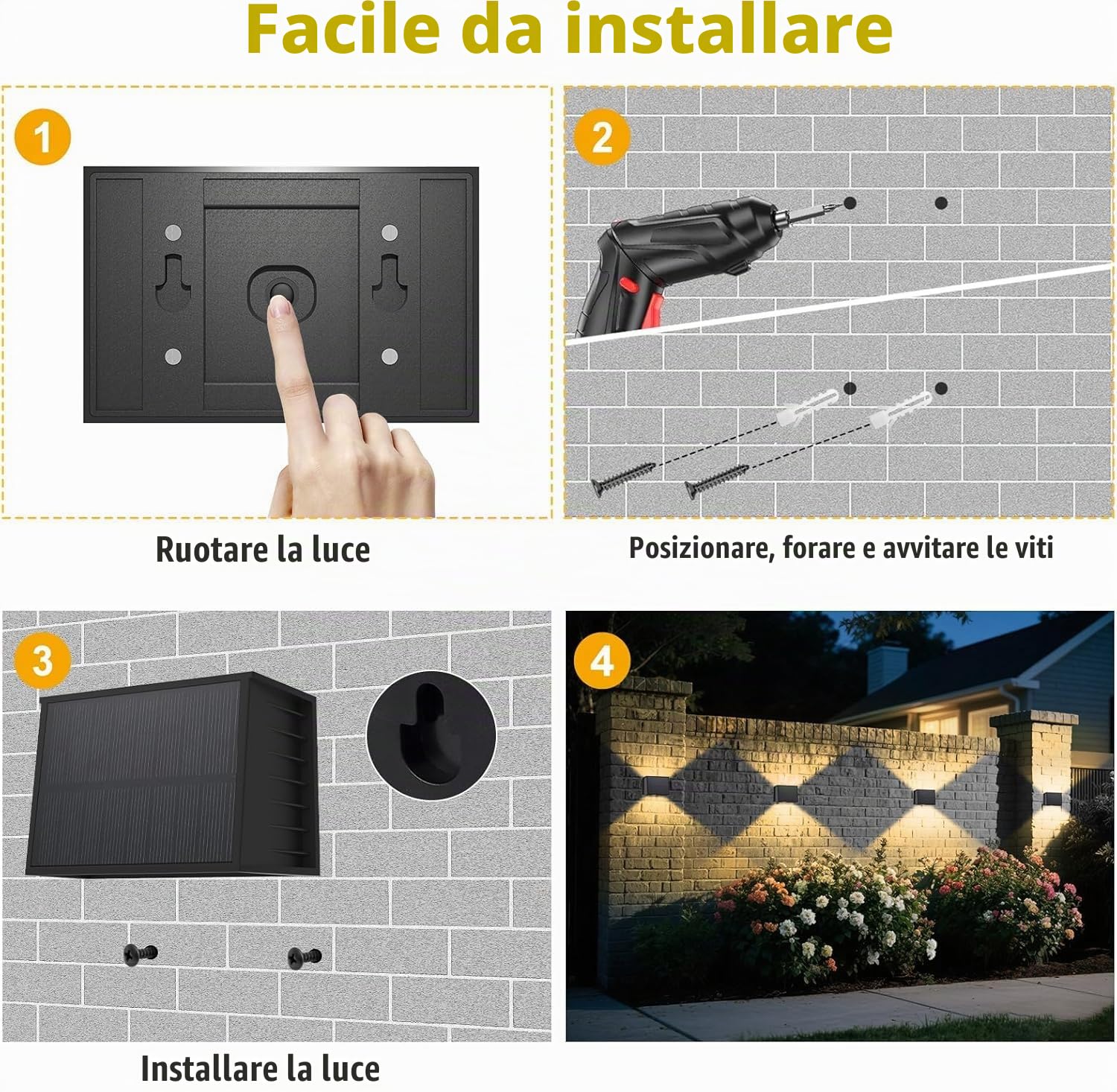 Facile da installare

1

Ruotare la luce

2

Posizionare, forare e avvitare le viti

3

Installare la luce

4