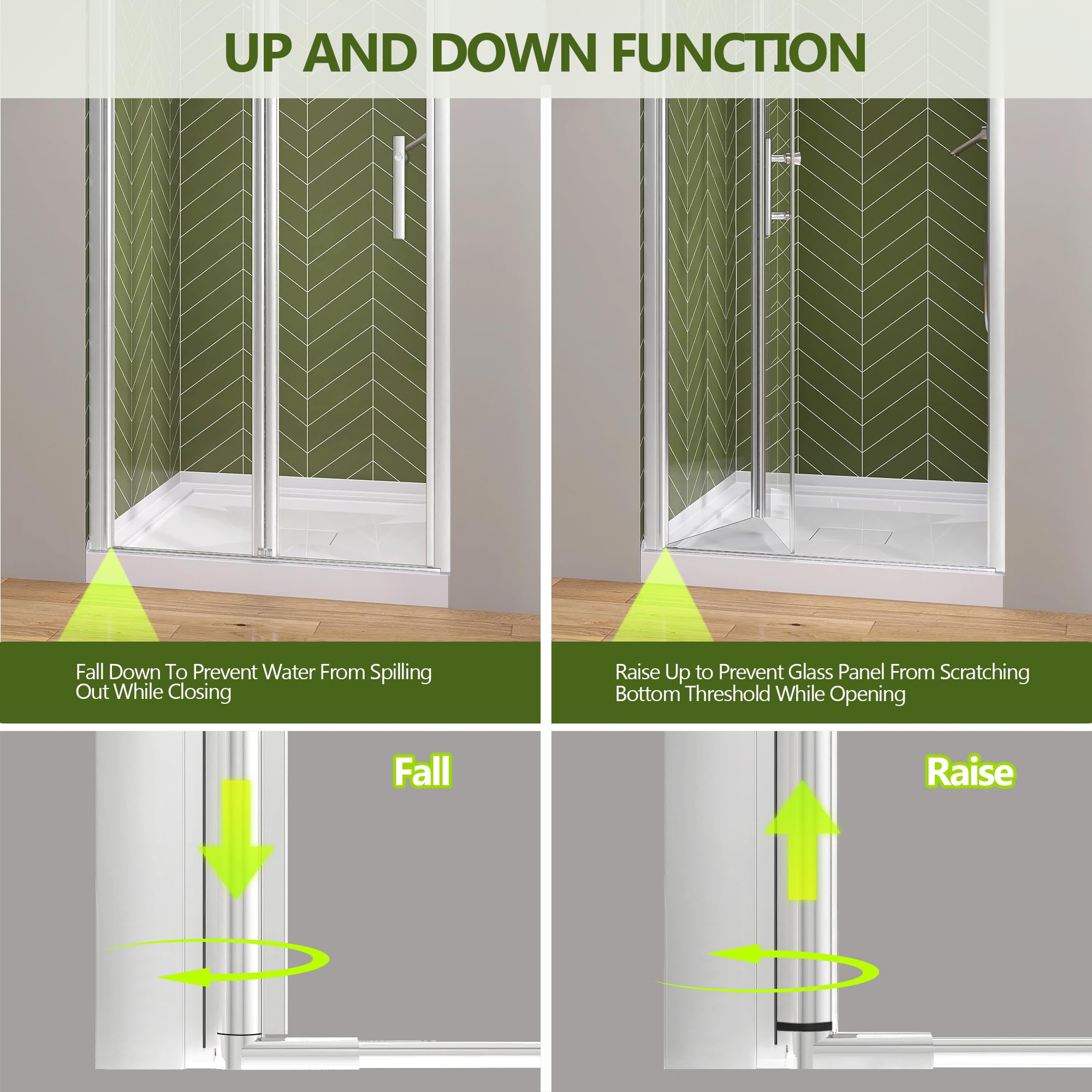 UP AND DOWN FUNCTION

Fall Down To Prevent Water From Spilling Out While Closing

Raise Up to Prevent Glass Panel From Scratching Bottom Threshold While Opening

Fall

Raise