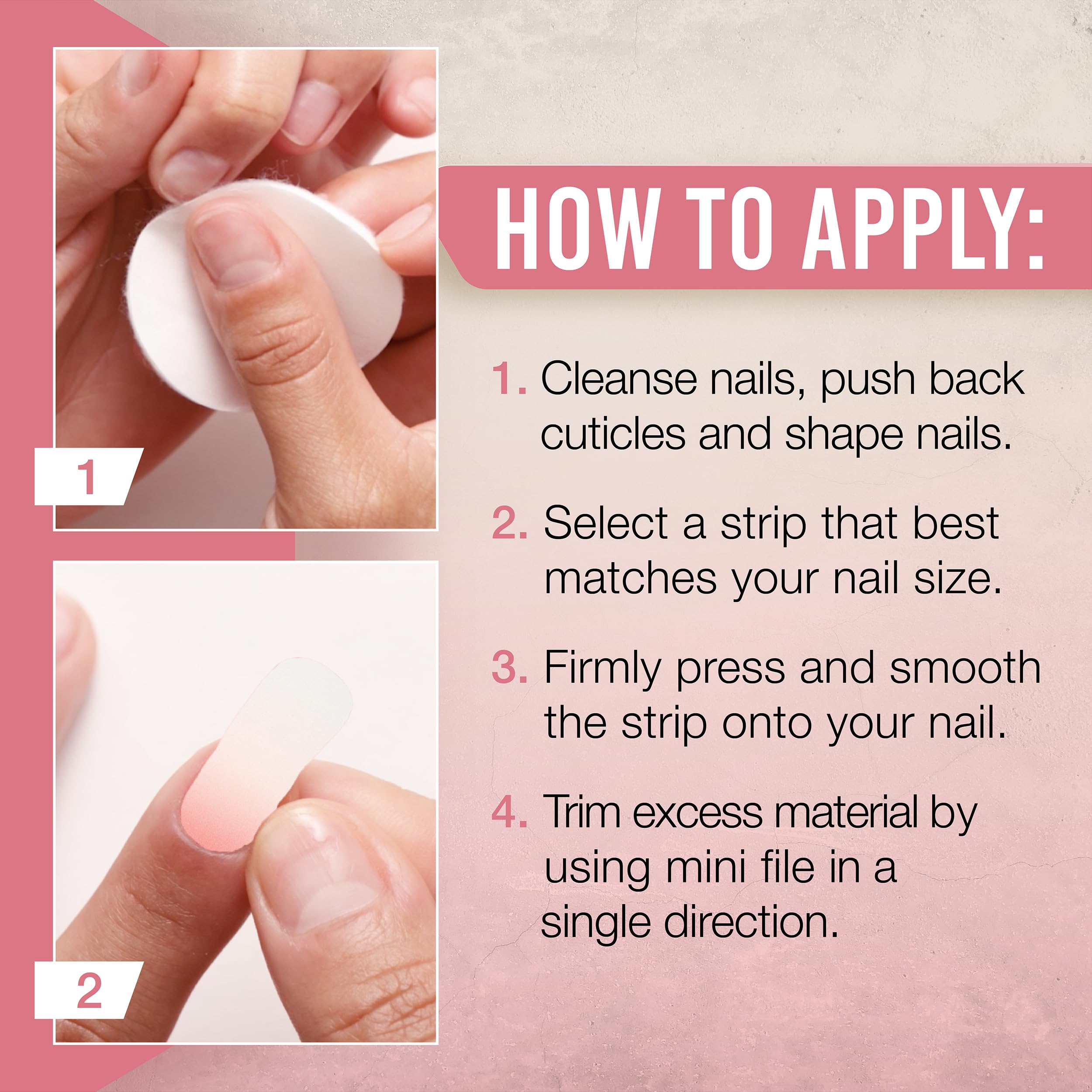 1

2

HOW TO APPLY:

1. Cleanse nails, push back cuticles and shape nails.

2. Select a strip that best matches your nail size.

3. Firmly press and smooth the strip onto your nail.

4. Trim excess material by using mini file in a single direction.