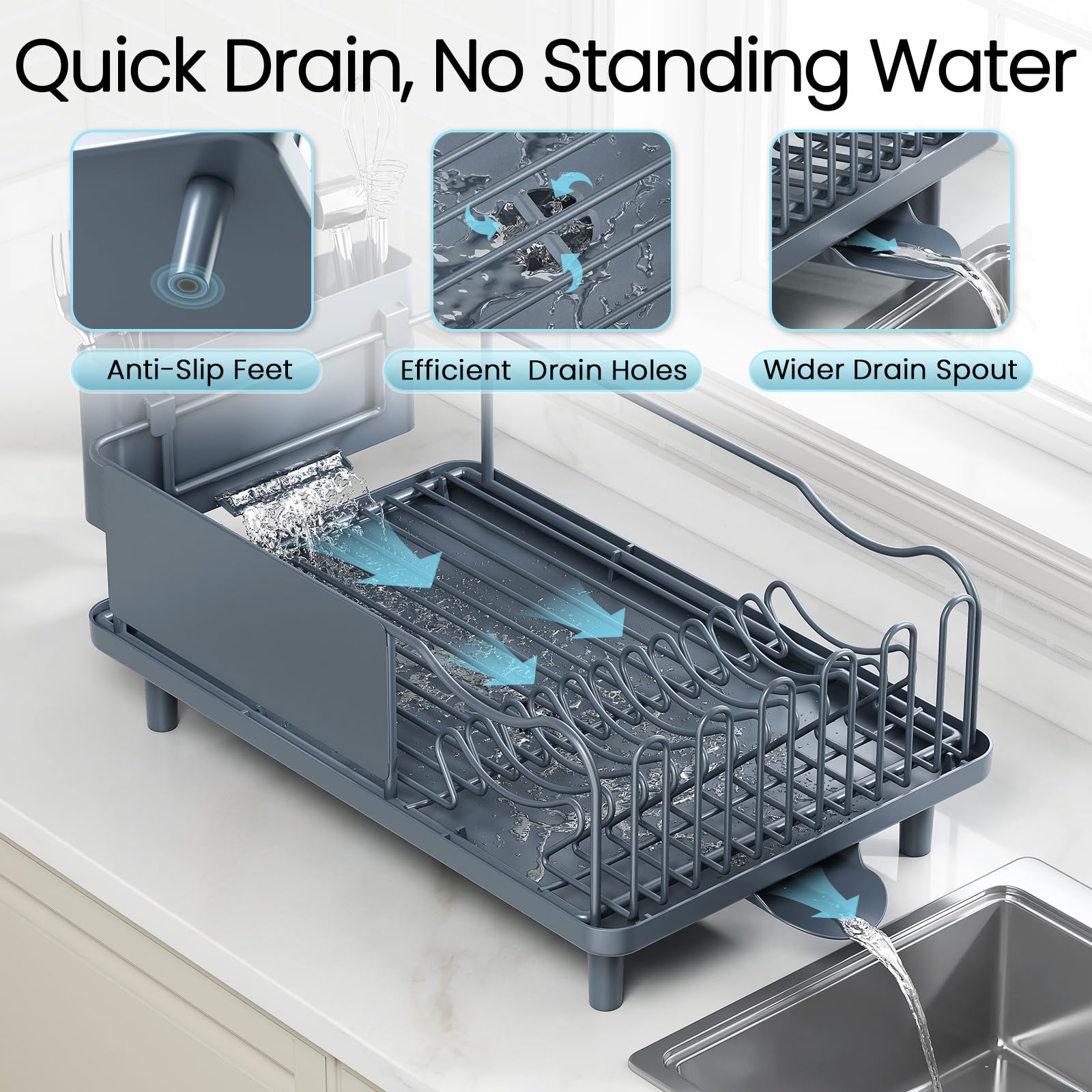 Quick Drain, No Standing Water

Anti-Slip Feet

Efficient Drain Holes

Wider Drain Spout