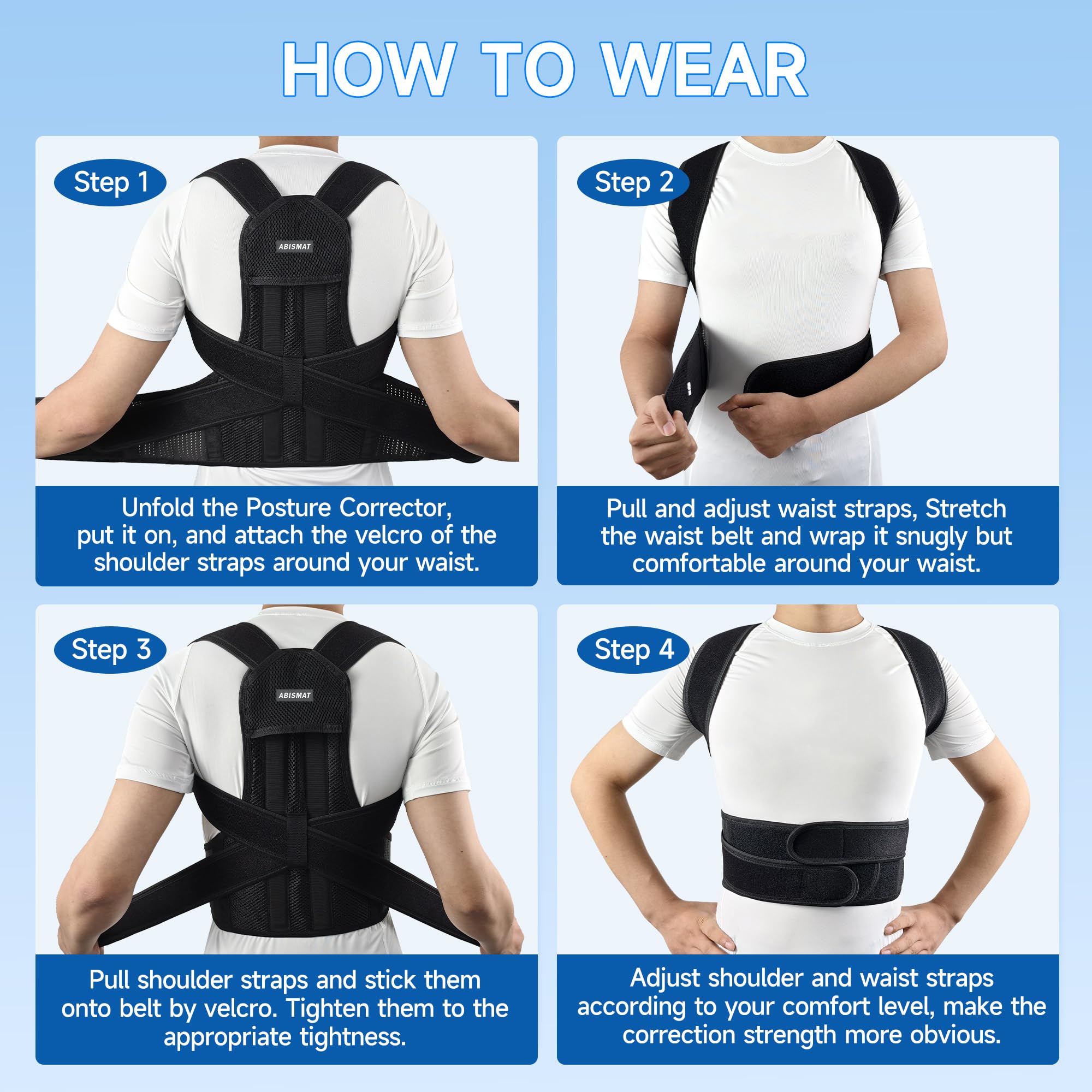 HOW TO WEAR

Step 1

ABISMAT

Unfold the Posture Corrector, put it on, and attach the velcro of the shoulder straps around your waist.

Step 2

Pull and adjust waist straps, Stretch the waist belt and wrap it snugly but comfortable around your waist.

Step 3

ABISMAT

Pull shoulder straps and stick them onto belt by velcro. Tighten them to the appropriate tightness.

Step 4

Adjust shoulder and waist straps according to your comfort level, make the correction strength more obvious.