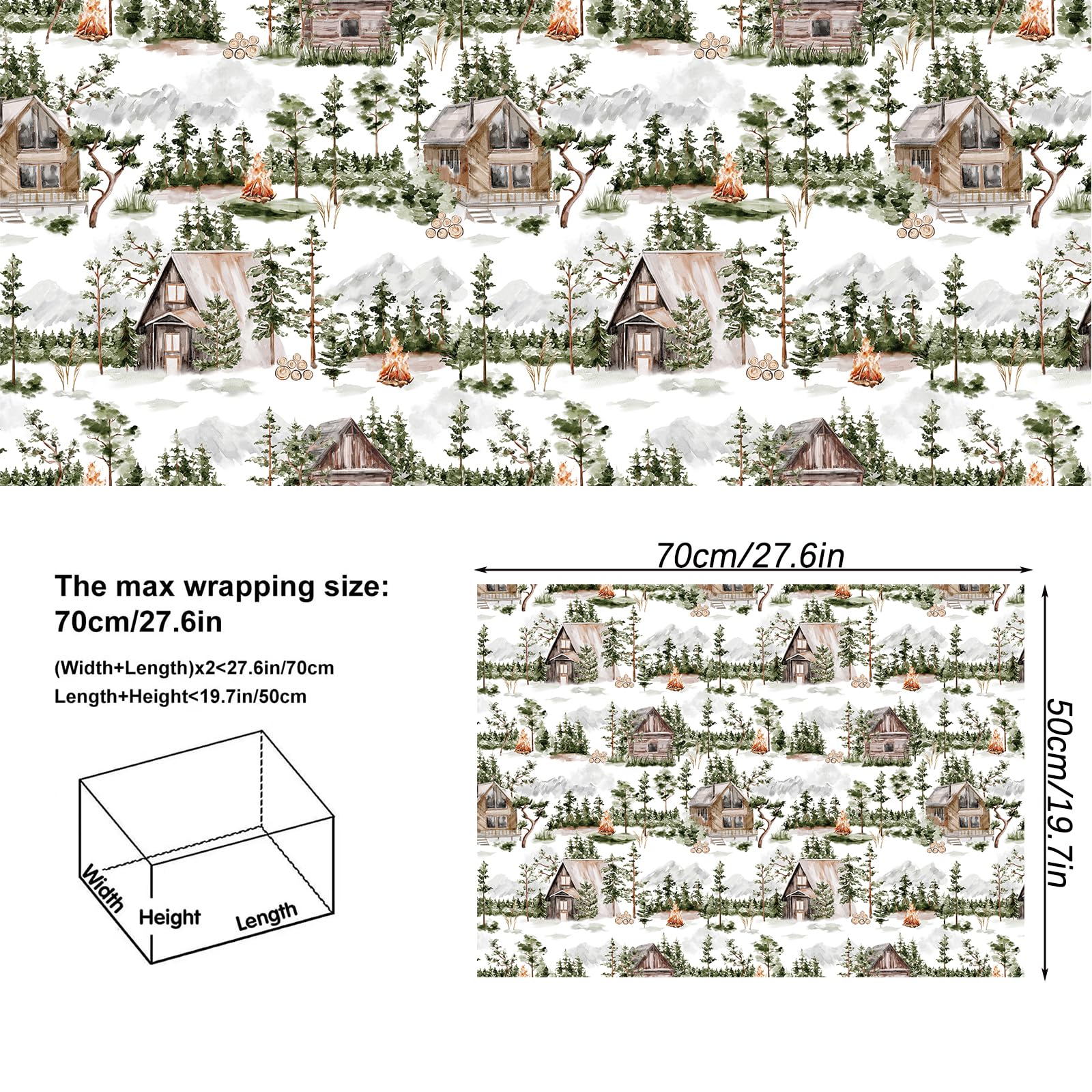 The max wrapping size:
70cm/27.6in

(Width+Length)x2<27.6in/70cm
Length+Height<19.7in/50cm

Width
Height
Length

70cm/27.6in

50cm/19.7in