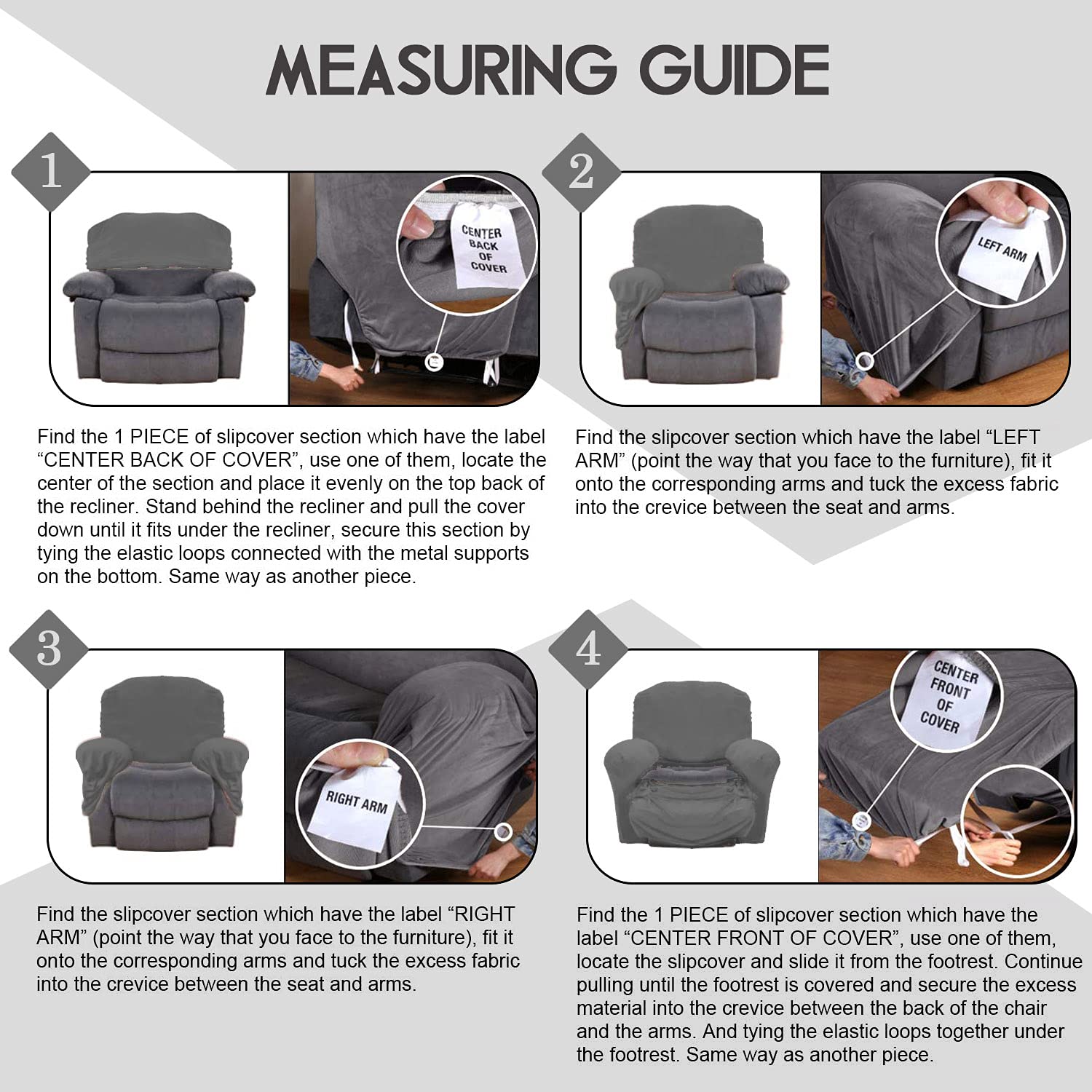 MEASURING GUIDE

1

CENTER BACK OF COVER

Find the 1 PIECE of slipcover section which have the label “CENTER BACK OF COVER”, use one of them, locate the center of the section and place it evenly on the top back of the recliner. Stand behind the recliner and pull the cover down until it fits under the recliner, secure this section by tying the elastic loops connected with the metal supports on the bottom. Same way as another piece.

2

LEFT ARM

Find the slipcover section which have the label “LEFT ARM” (point the way that you face to the furniture), fit it onto the corresponding arms and tuck the excess fabric into the crevice between the seat and arms.

3

RIGHT ARM

Find the slipcover section which have the label “RIGHT ARM” (point the way that you face to the furniture), fit it onto the corresponding arms and tuck the excess fabric into the crevice between the seat and arms.

4

CENTER FRONT OF COVER

Find the 1 PIECE of slipcover section which have the label “CENTER FRONT OF COVER”, use one of them, locate the slipcover and slide it from the footrest. Continue pulling until the footrest is covered and secure the excess material into the crevice between the back of the chair and the arms. And tying the elastic loops together under the footrest. Same way as another piece.