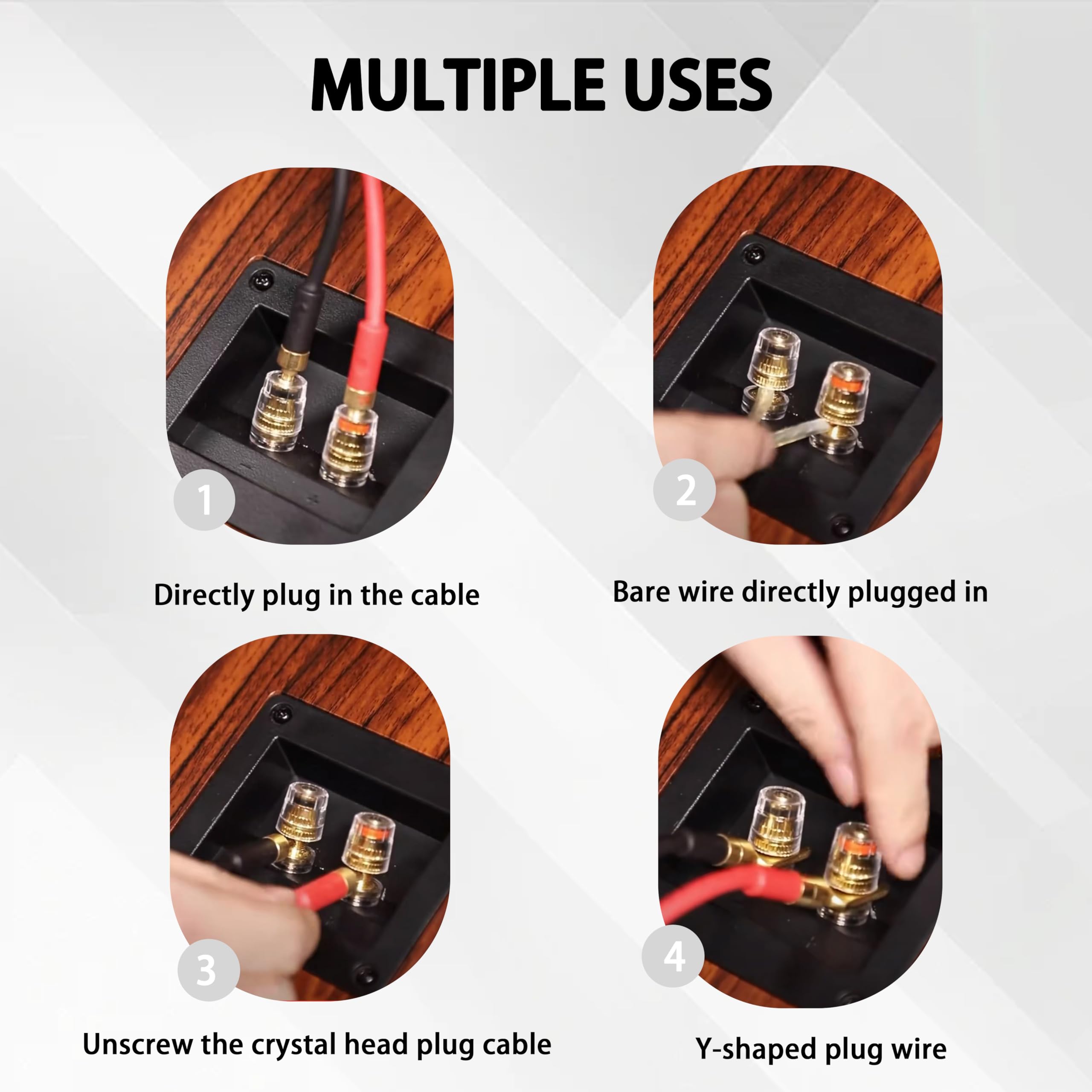 MULTIPLE USES

1

Directly plug in the cable

2

Bare wire directly plugged in

3

Unscrew the crystal head plug cable

4

Y-shaped plug wire