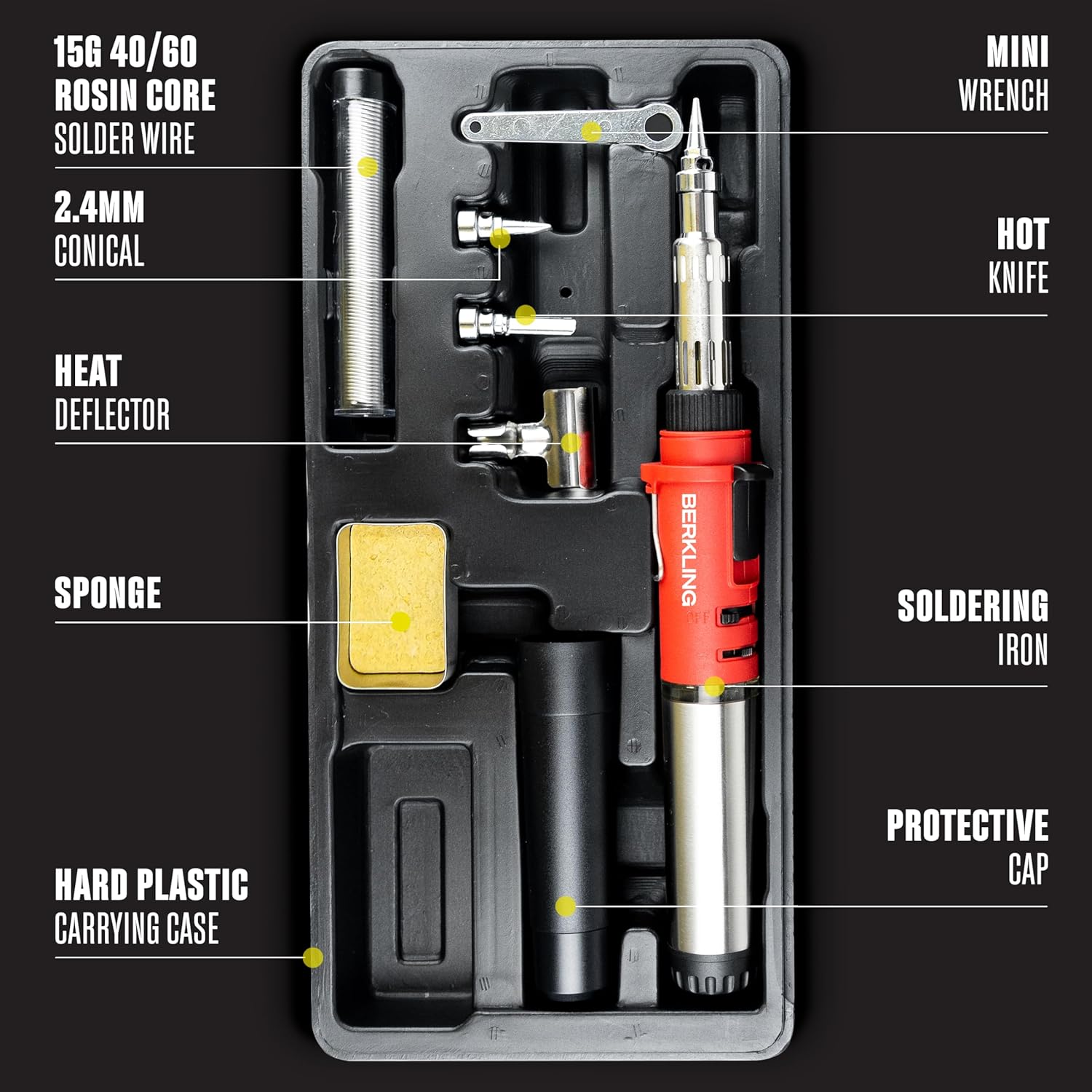 15G 40/60
ROSIN CORE
SOLDER WIRE

2.4MM
CONICAL

HEAT
DEFLECTOR

SPONGE

HARD PLASTIC
CARRYING CASE

MINI
WRENCH

HOT
KNIFE

SOLDERING
IRON

PROTECTIVE
CAP

BERKLING

OFF