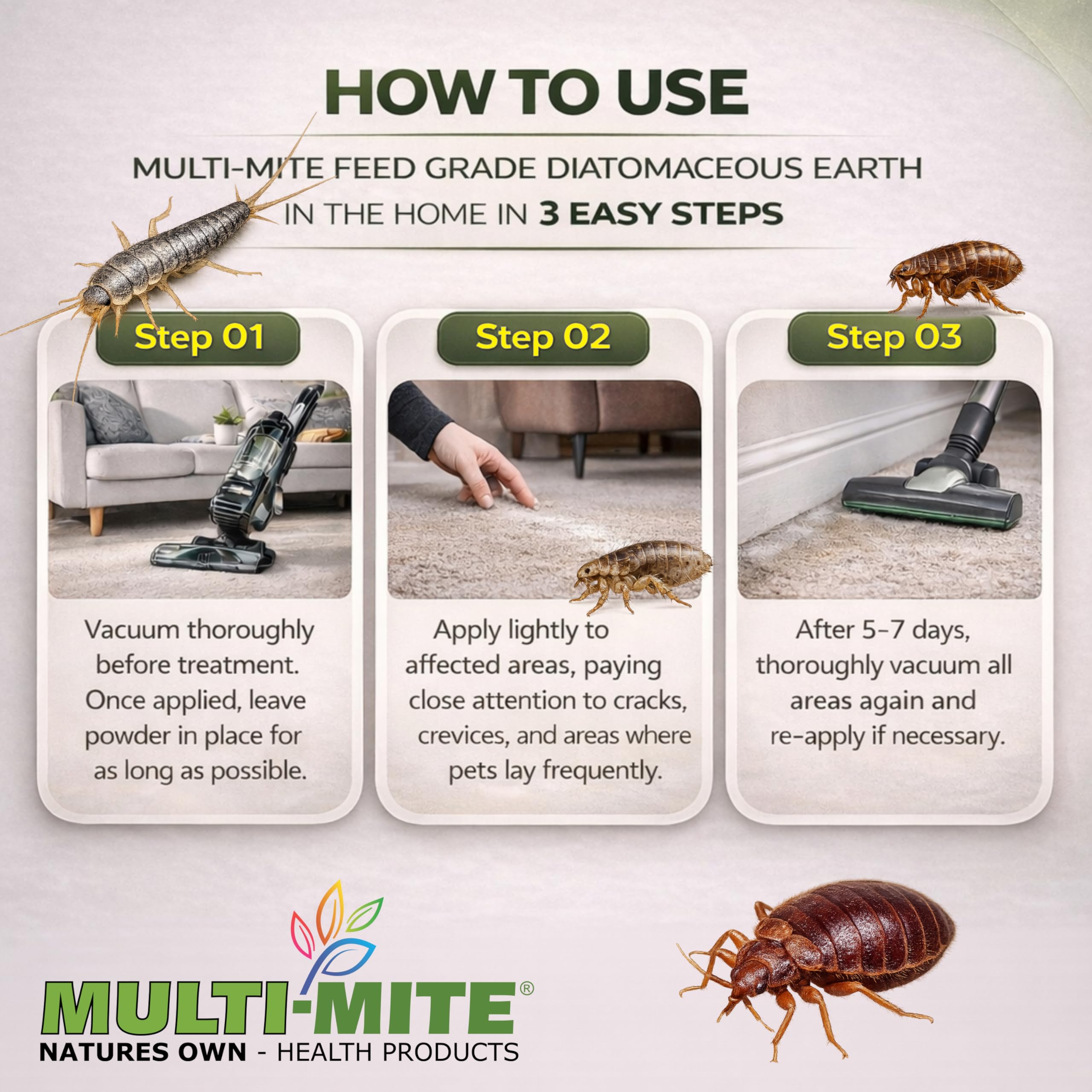 HOW TO USE

MULTI-MITE FEED GRADE DIATOMACEOUS EARTH IN THE HOME IN 3 EASY STEPS

Step 01

Vacuum thoroughly before treatment. Once applied, leave powder in place for as long as possible.

Step 02

Apply lightly to affected areas, paying close attention to cracks, crevices, and areas where pets lay frequently.

Step 03

After 5–7 days, thoroughly vacuum all areas again and re-apply if necessary.

MULTI-MITE®
NATURES OWN - HEALTH PRODUCTS