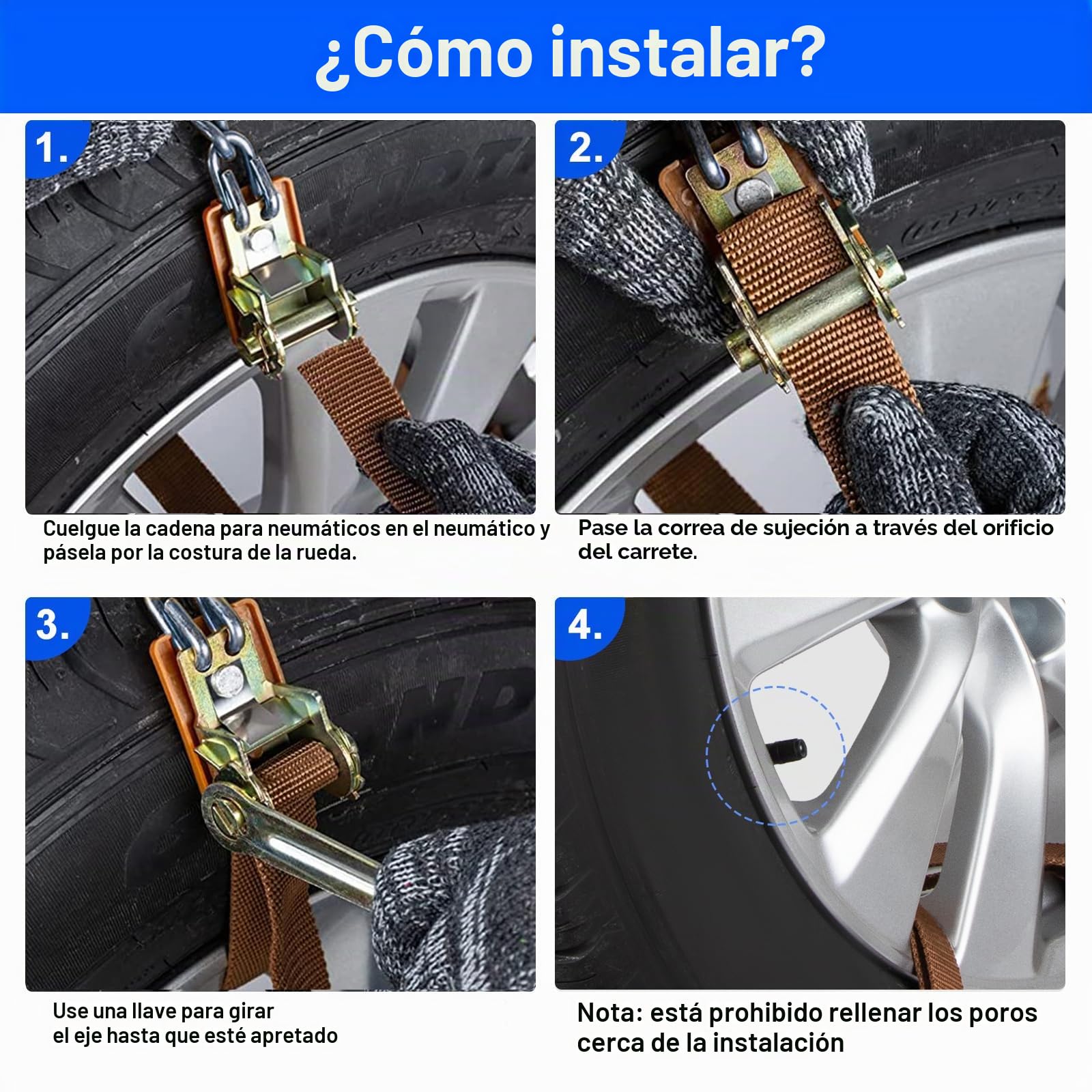 ¿Cómo instalar?

1.

Cuelgue la cadena para neumáticos en el neumático y pásela por la costura de la rueda.

2.

Pase la correa de sujeción a través del orificio del carrete.

3.

Use una llave para girar el eje hasta que esté apretado

4.

Nota: está prohibido rellenar los poros cerca de la instalación