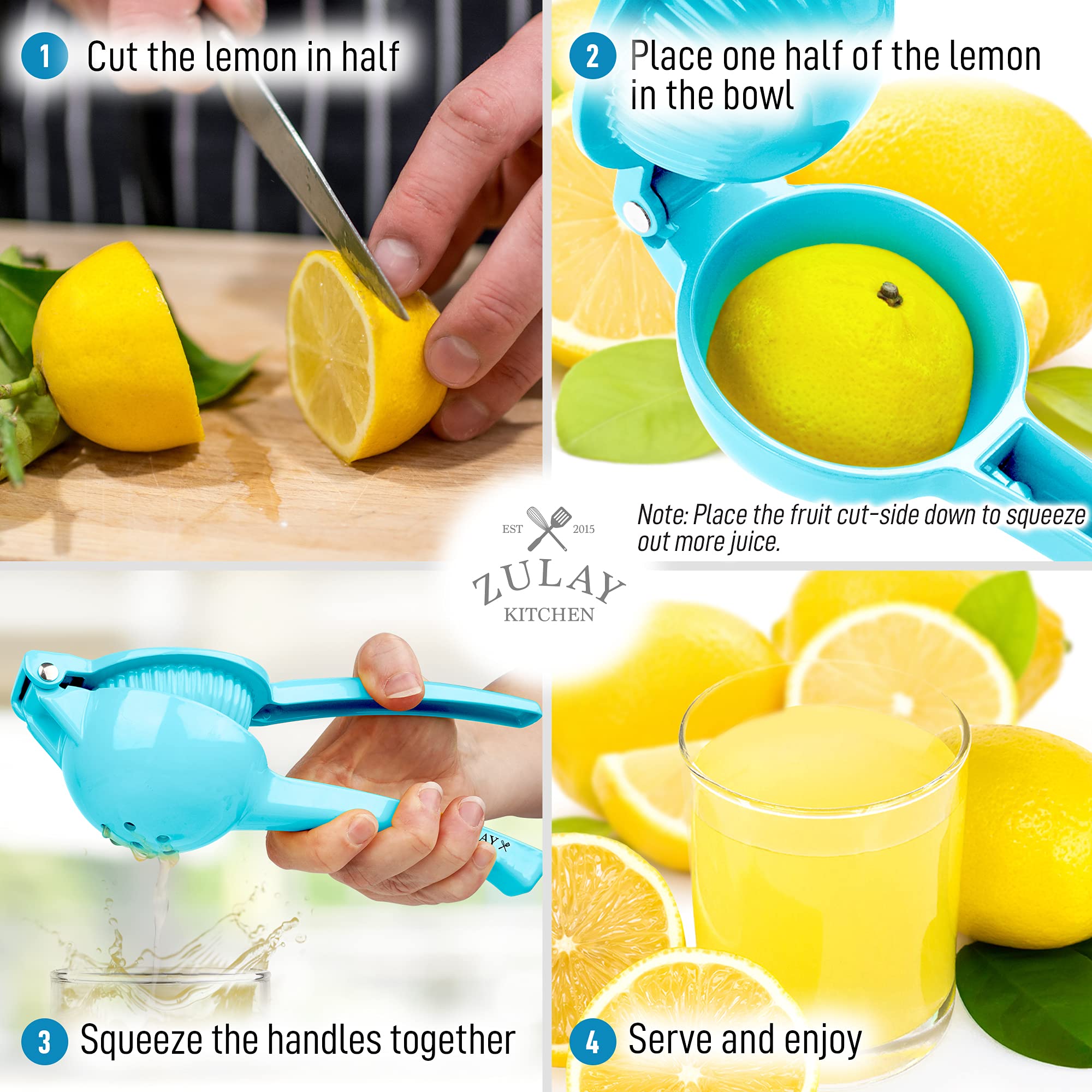 1 Cut the lemon in half

2 Place one half of the lemon in the bowl

Note: Place the fruit cut-side down to squeeze out more juice.

EST 2015
ZULAY
KITCHEN

AY

3 Squeeze the handles together

4 Serve and enjoy