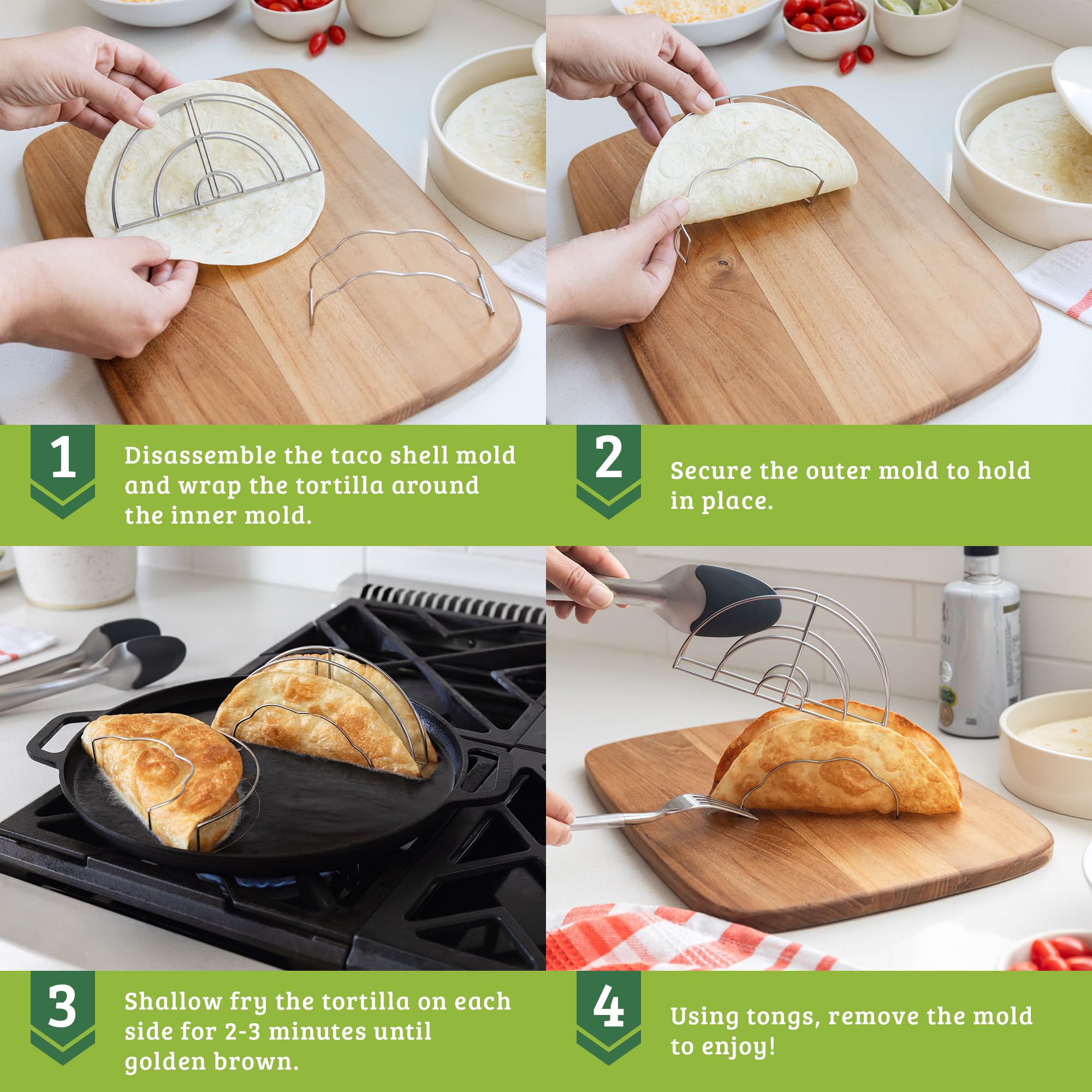 1

Disassemble the taco shell mold and wrap the tortilla around the inner mold.

2

Secure the outer mold to hold in place.

3

Shallow fry the tortilla on each side for 2-3 minutes until golden brown.

4

Using tongs, remove the mold to enjoy!