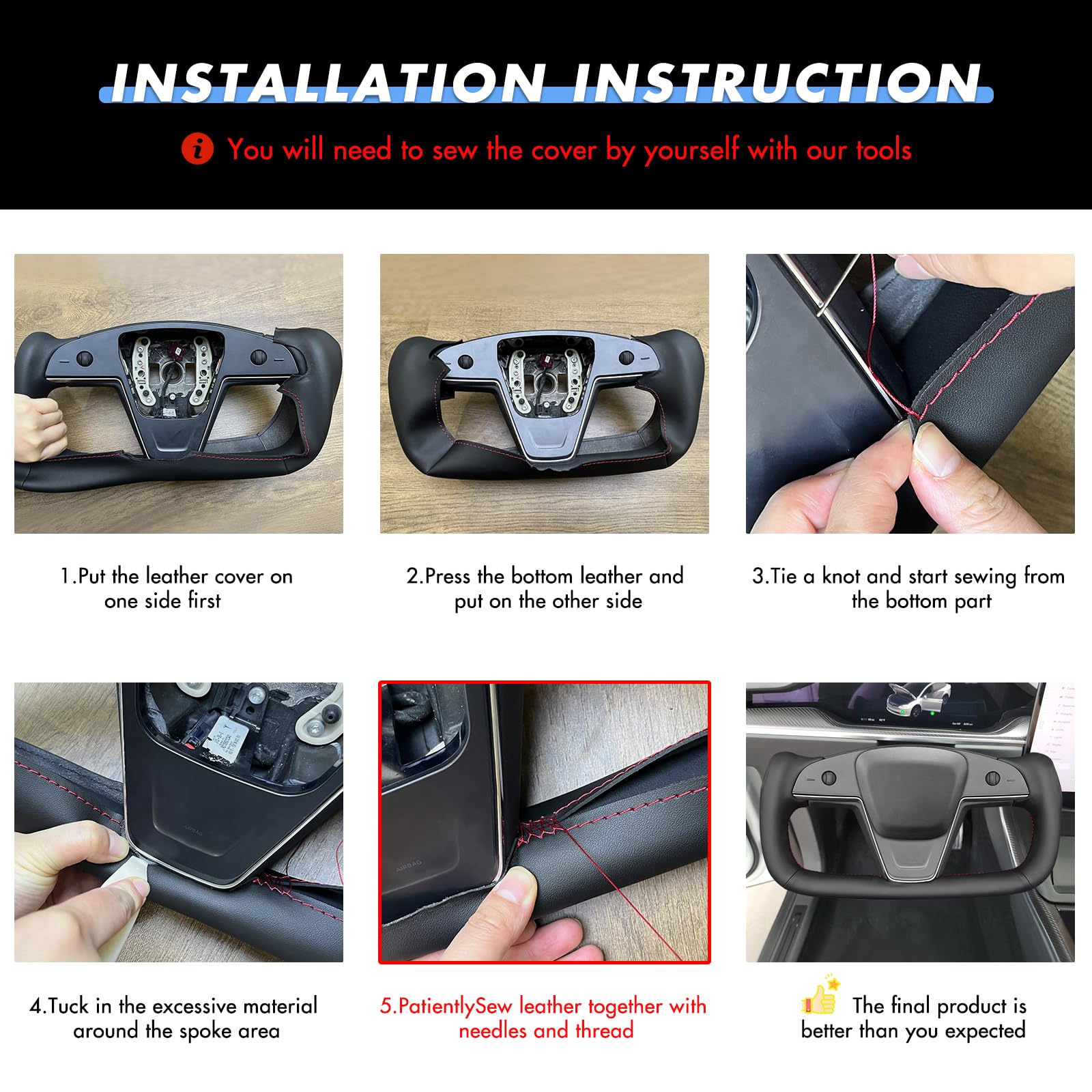 INSTALLATION INSTRUCTION

You will need to sew the cover by yourself with our tools

1.Put the leather cover on one side first

2.Press the bottom leather and put on the other side

3.Tie a knot and start sewing from the bottom part

AIRBAG

AIRBAG

4.Tuck in the excessive material around the spoke area

5.PatientlySew leather together with needles and thread

The final product is better than you expected