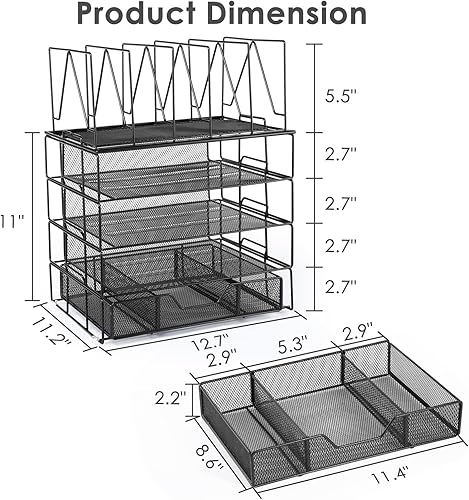 Product Dimension

5.5"
2.7"
2.7"
2.7"
2.7"
11"
11.2"
12.7"
2.9"
5.3"
2.9"
2.2"
8.6"
11.4"