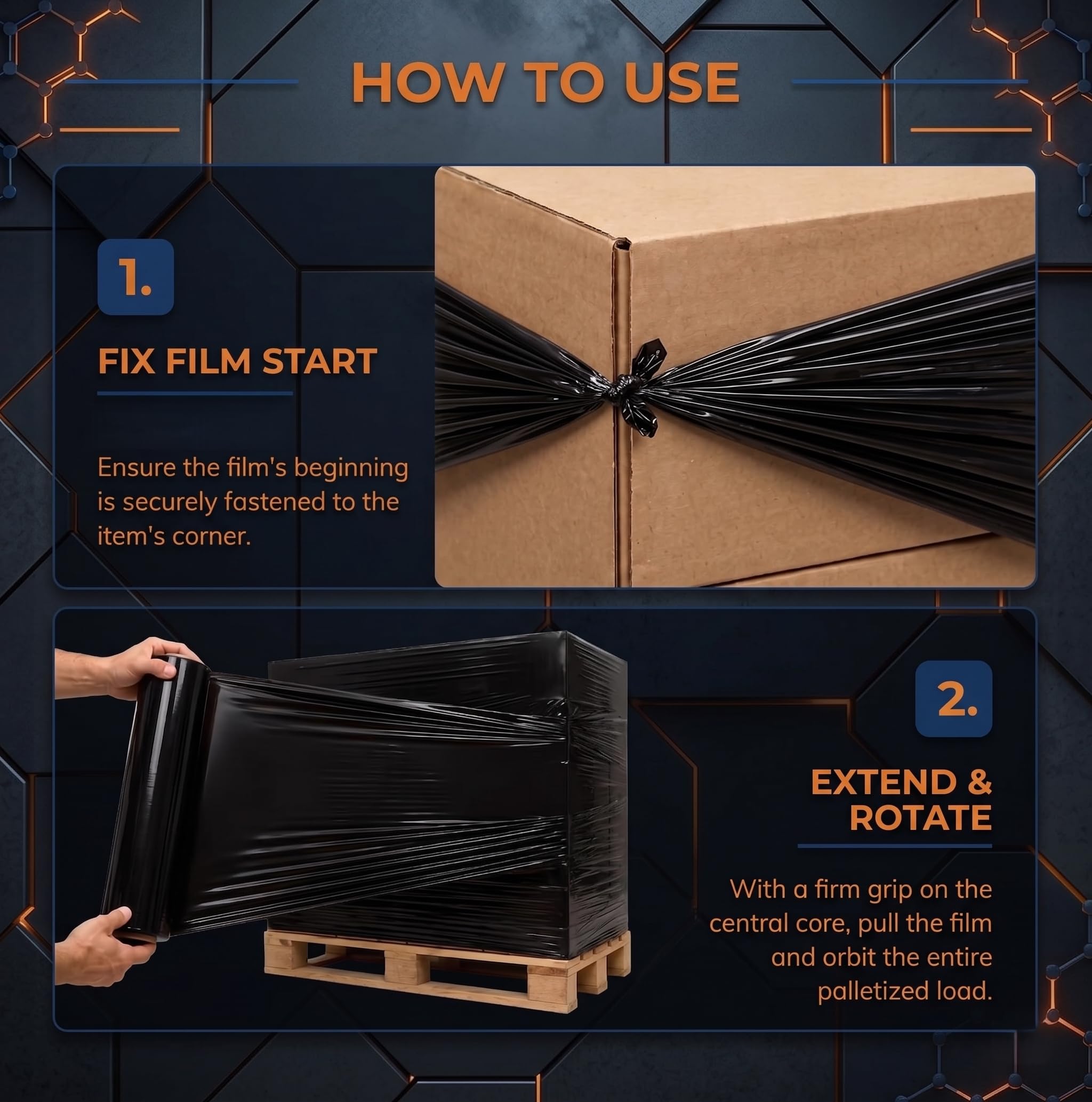 HOW TO USE

1.

FIX FILM START

Ensure the film's beginning is securely fastened to the item's corner.

2.

EXTEND & ROTATE

With a firm grip on the central core, pull the film and orbit the entire palletized load.