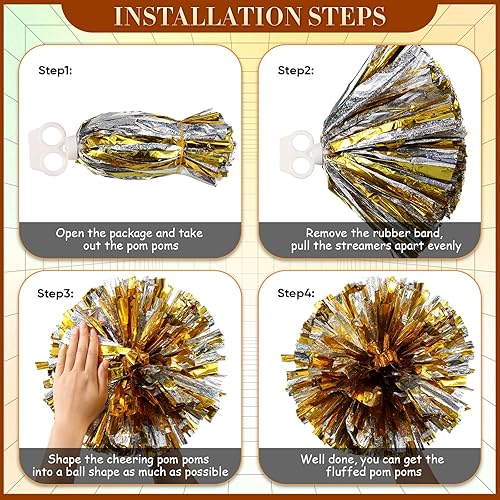 INSTALLATION STEPS

Step1:

Open the package and take out the pom poms

Step2:

Remove the rubber band, pull the streamers apart evenly

Step3:

Shape the cheering pom poms into a ball shape as much as possible

Step4:

Well done, you can get the fluffed pom poms