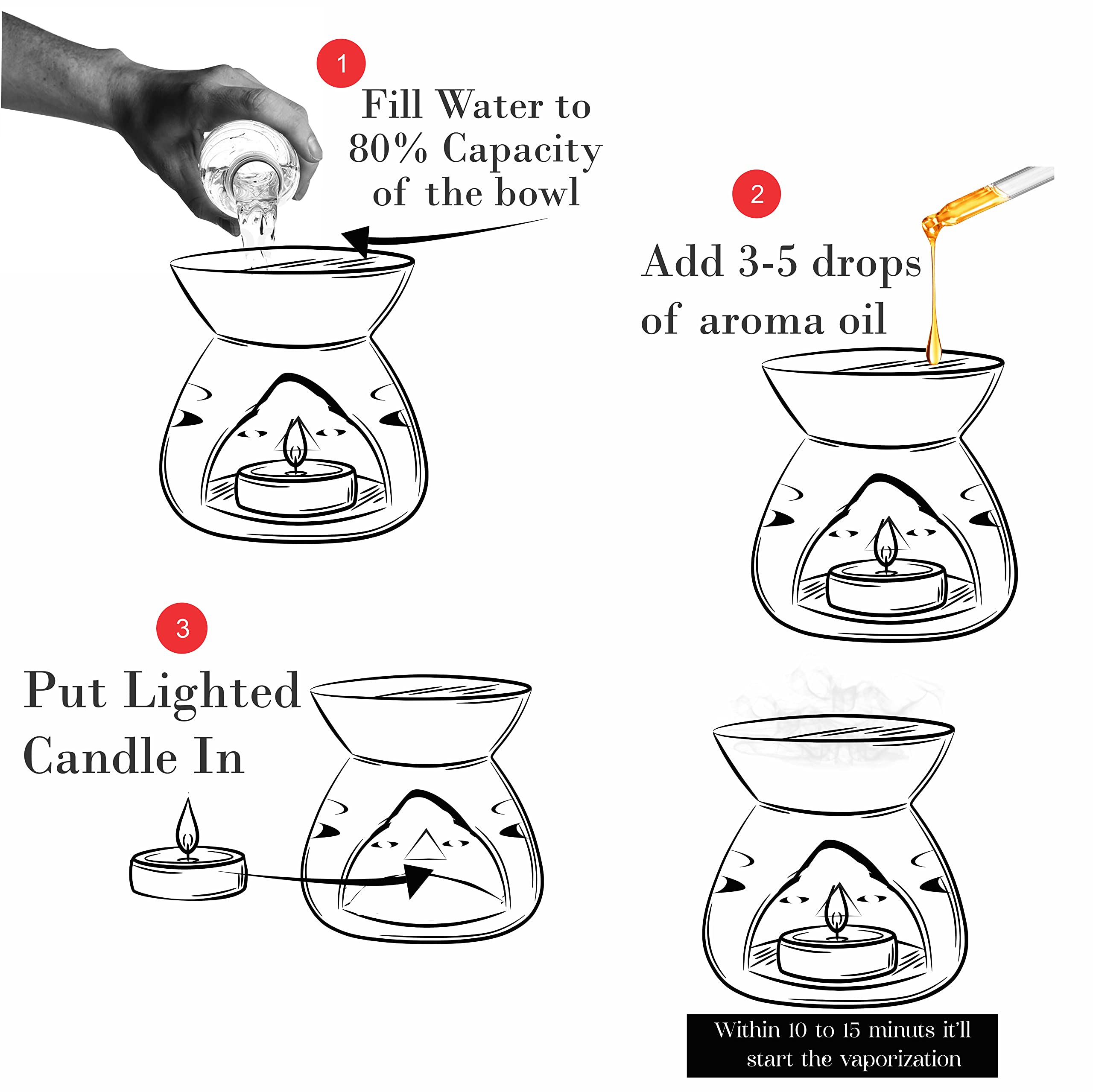 1

Fill Water to 80% Capacity of the bowl

2

Add 3-5 drops of aroma oil

3

Put Lighted Candle In

Within 10 to 15 minuts it'll start the vaporization