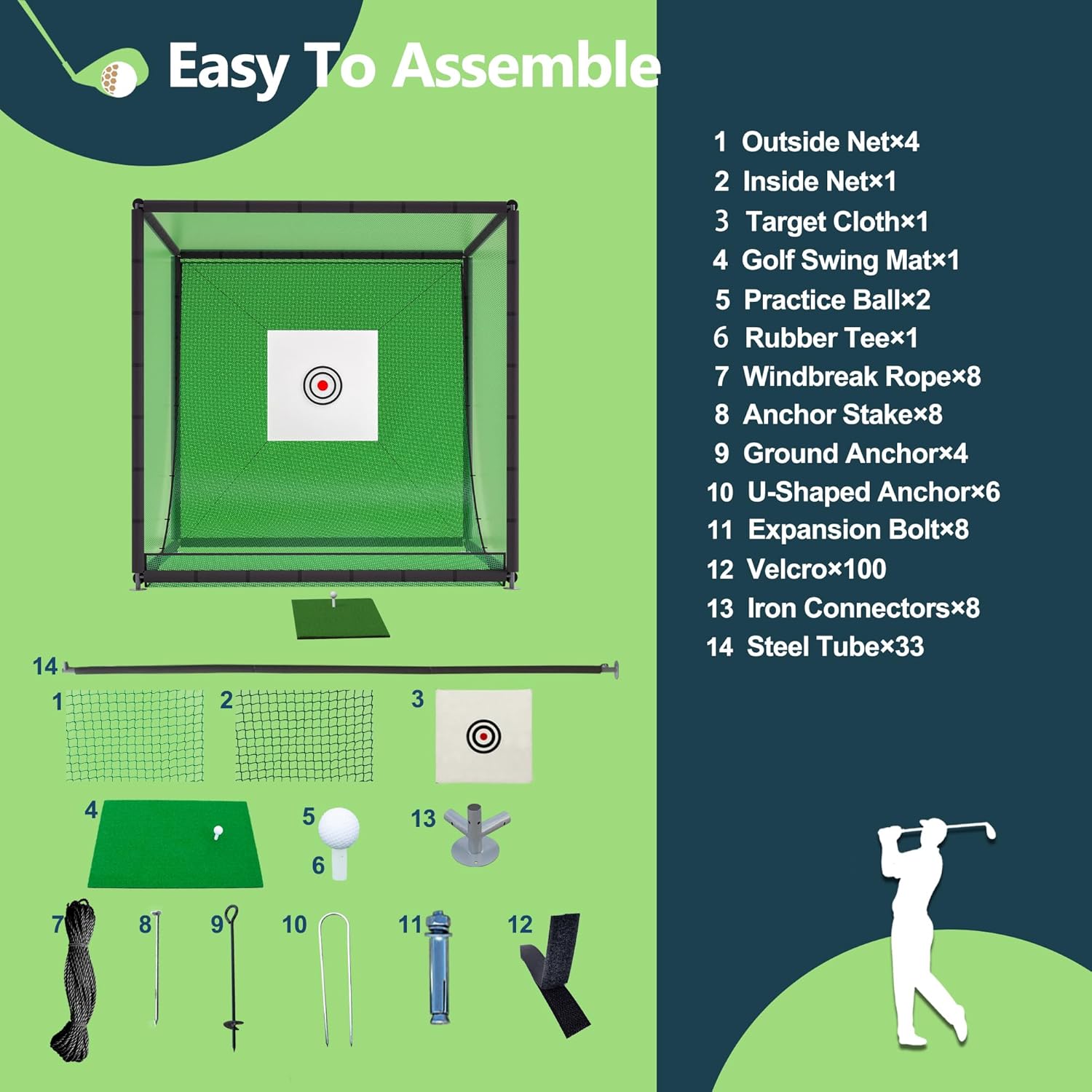 Easy To Assemble

1 Outside Net×4
2 Inside Net×1
3 Target Cloth×1
4 Golf Swing Mat×1
5 Practice Ball×2
6 Rubber Tee×1
7 Windbreak Rope×8
8 Anchor Stake×8
9 Ground Anchor×4
10 U-Shaped Anchor×6
11 Expansion Bolt×8
12 Velcro×100
13 Iron Connectors×8
14 Steel Tube×33

14
1
2
3
4
5
6
13
7
8
9
10
11
12