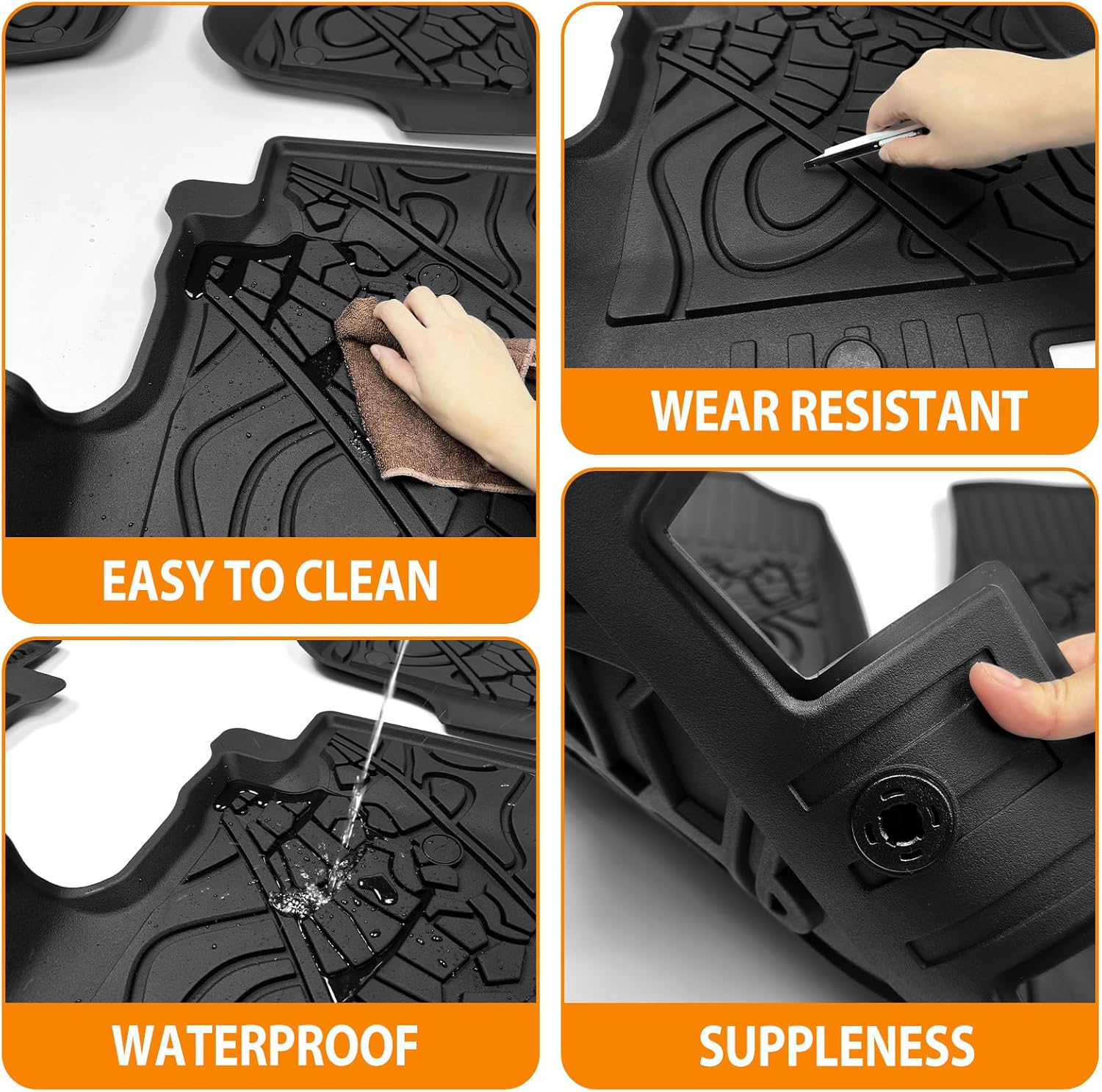 EASY TO CLEAN

WEAR RESISTANT

WATERPROOF

SUPPLENESS