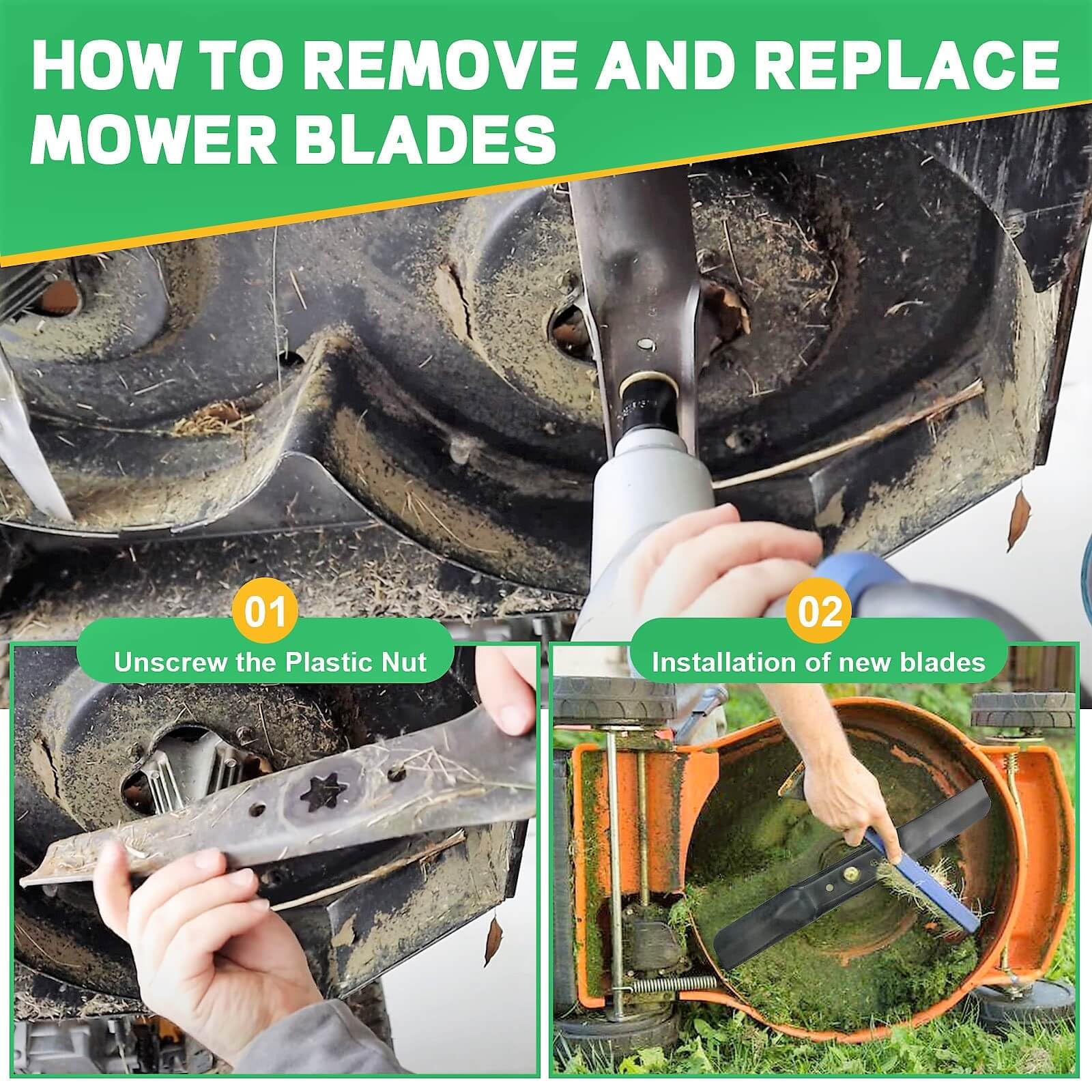 HOW TO REMOVE AND REPLACE MOWER BLADES

01
Unscrew the Plastic Nut

02
Installation of new blades