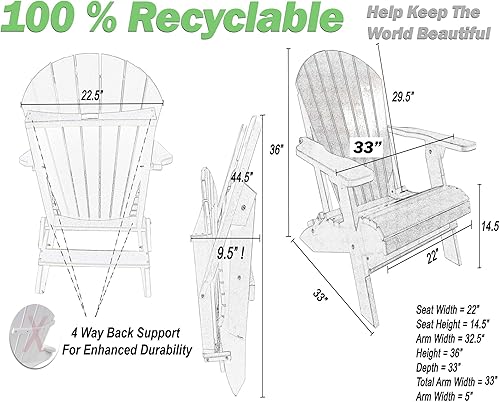 100 % Recyclable

Help Keep The World Beautiful

22.5"

44.5"

9.5" !

36"

29.5"

33"

14.5

22"

33"

4 Way Back Support For Enhanced Durability

Seat Width = 22"
Seat Height = 14.5"
Arm Width = 32.5"
Height = 36"
Depth = 33"
Total Arm Width = 33"
Arm Width = 5"