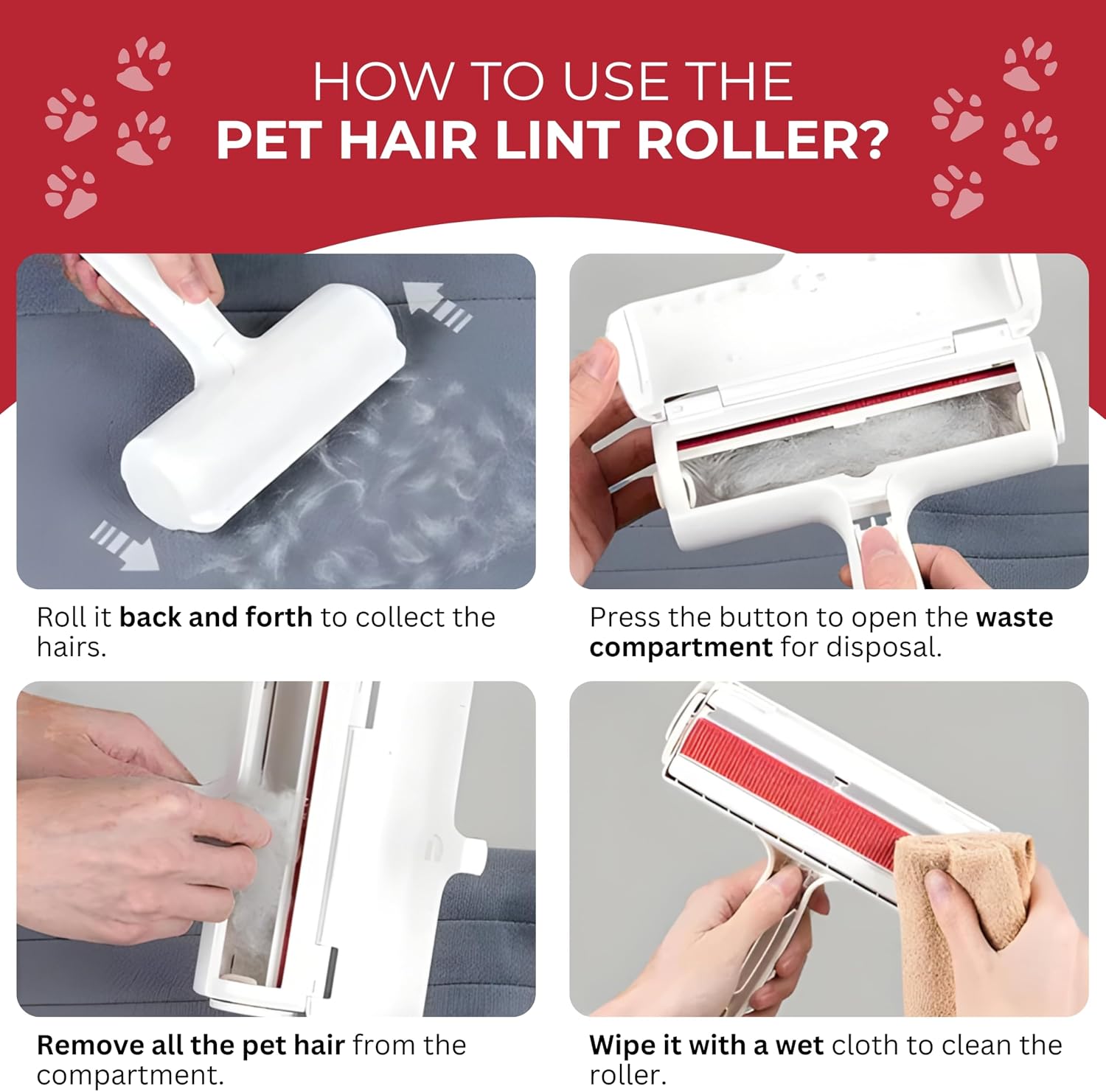 HOW TO USE THE
PET HAIR LINT ROLLER?

Roll it back and forth to collect the hairs.

Press the button to open the waste compartment for disposal.

Remove all the pet hair from the compartment.

Wipe it with a wet cloth to clean the roller.