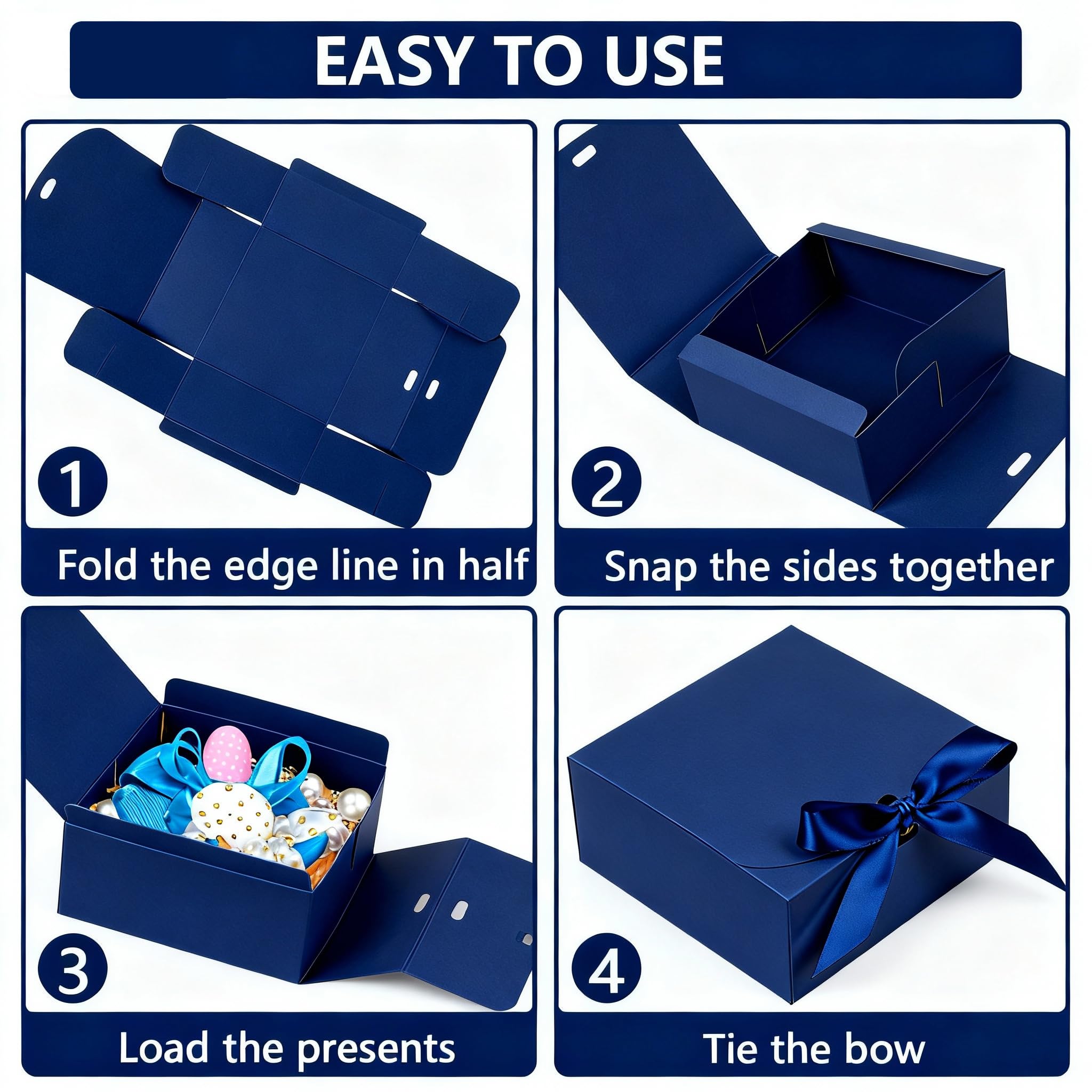 EASY TO USE

1

Fold the edge line in half

2

Snap the sides together

3

Load the presents

4

Tie the bow