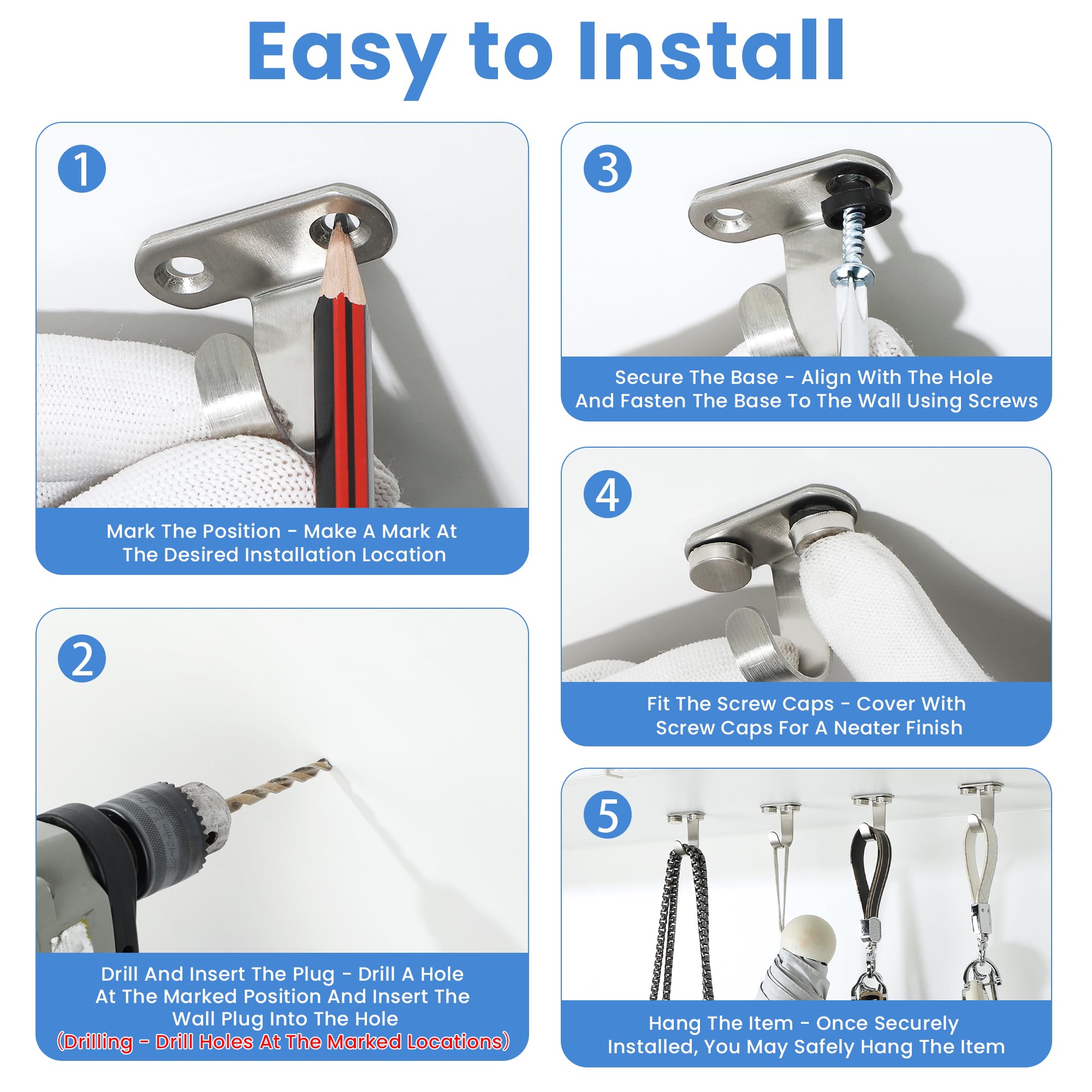 Easy to Install

1

Mark The Position - Make A Mark At The Desired Installation Location

2

Drill And Insert The Plug - Drill A Hole At The Marked Position And Insert The Wall Plug Into The Hole
(Drilling - Drill Holes At The Marked Locations)

3

Secure The Base - Align With The Hole And Fasten The Base To The Wall Using Screws

4

Fit The Screw Caps - Cover With Screw Caps For A Neater Finish

5

Hang The Item - Once Securely Installed, You May Safely Hang The Item